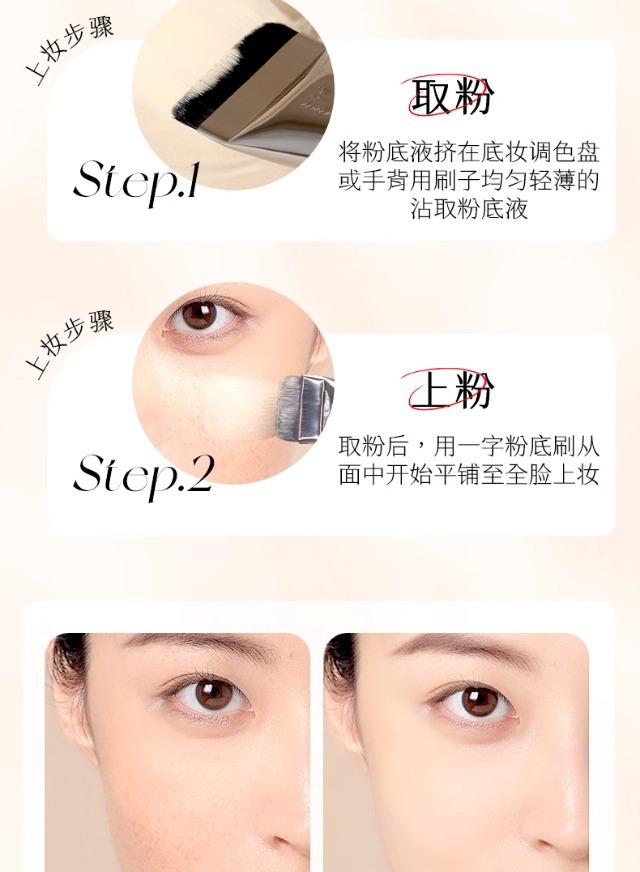 上妆步骤

Step.1

取粉

将粉底液挤在底妆调色盘或手背用刷子均匀轻薄的沾取粉底液

上妆步骤

Step.2

上粉

取粉后，用一字粉底刷从面中开始平铺至全脸上妆