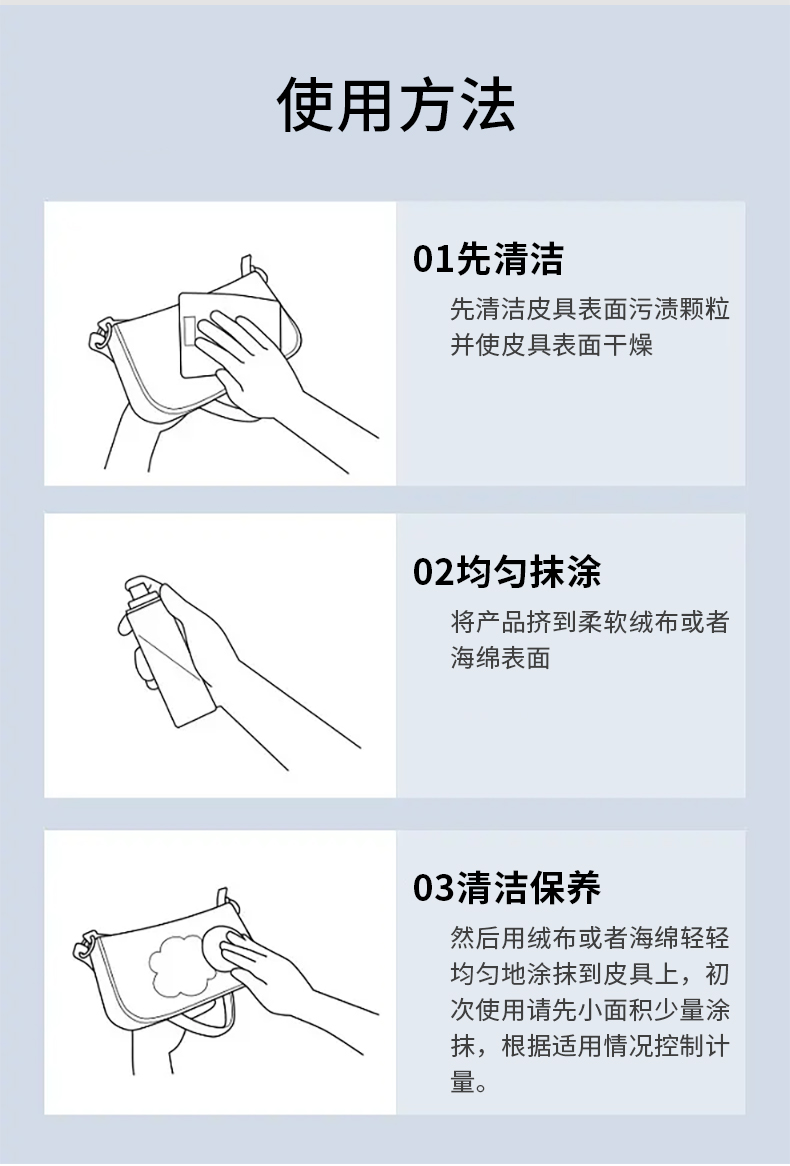 使用方法

01先清洁

先清洁皮具表面污渍颗粒并使皮具表面干燥

02均匀抹涂

将产品挤到柔软绒布或者海绵表面

03清洁保养

然后用绒布或者海绵轻轻均匀地涂抹到皮具上，初次使用请先小面积少量涂抹，根据适用情况控制计量。