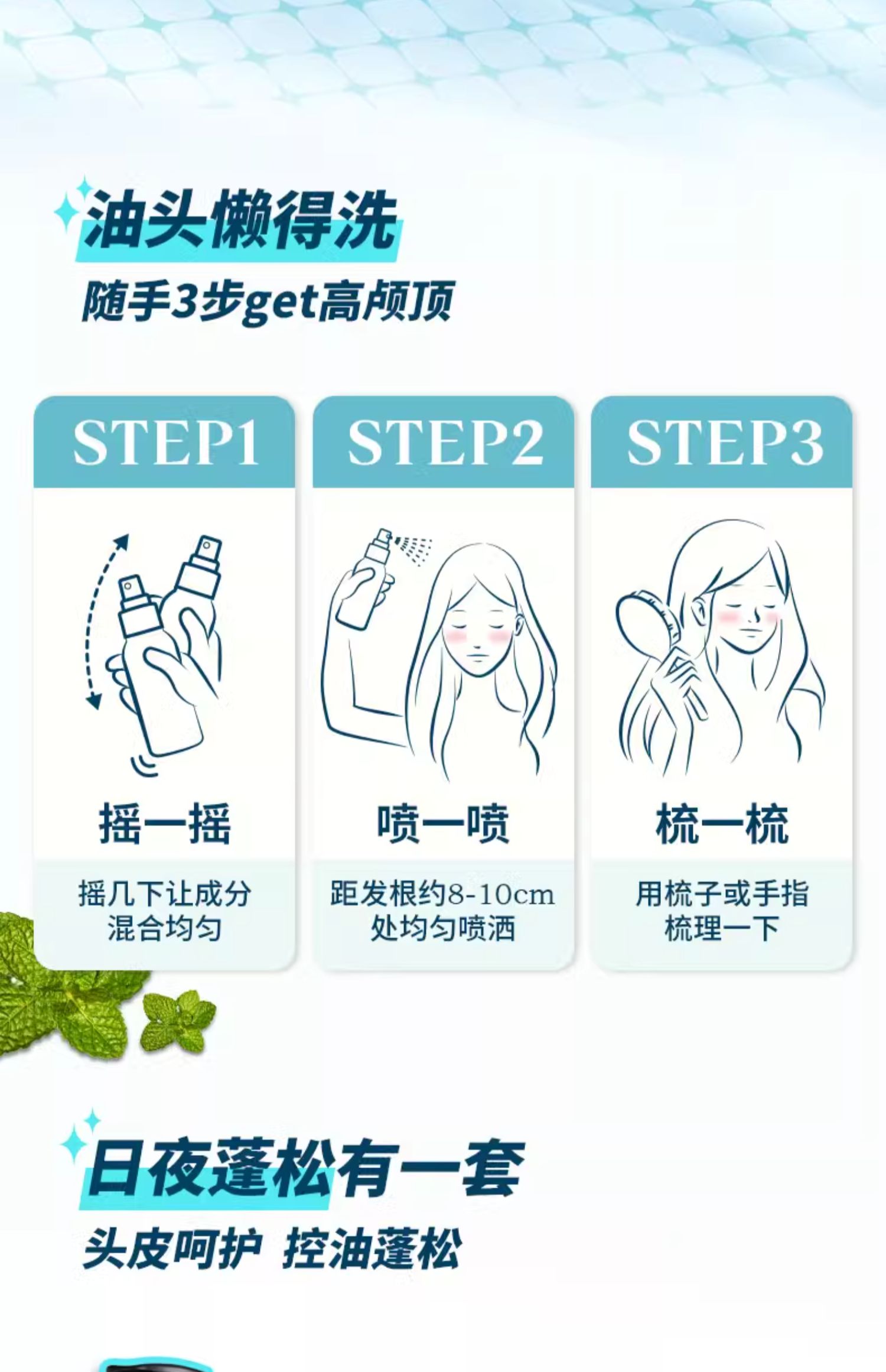 油头懒得洗

随手3步get高颅顶

STEP1

摇一摇

摇几下让成分混合均匀

STEP2

喷一喷

距发根约8-10cm处均匀喷洒

STEP3

梳一梳

用梳子或手指梳理一下

日夜蓬松有一套

头皮呵护 控油蓬松