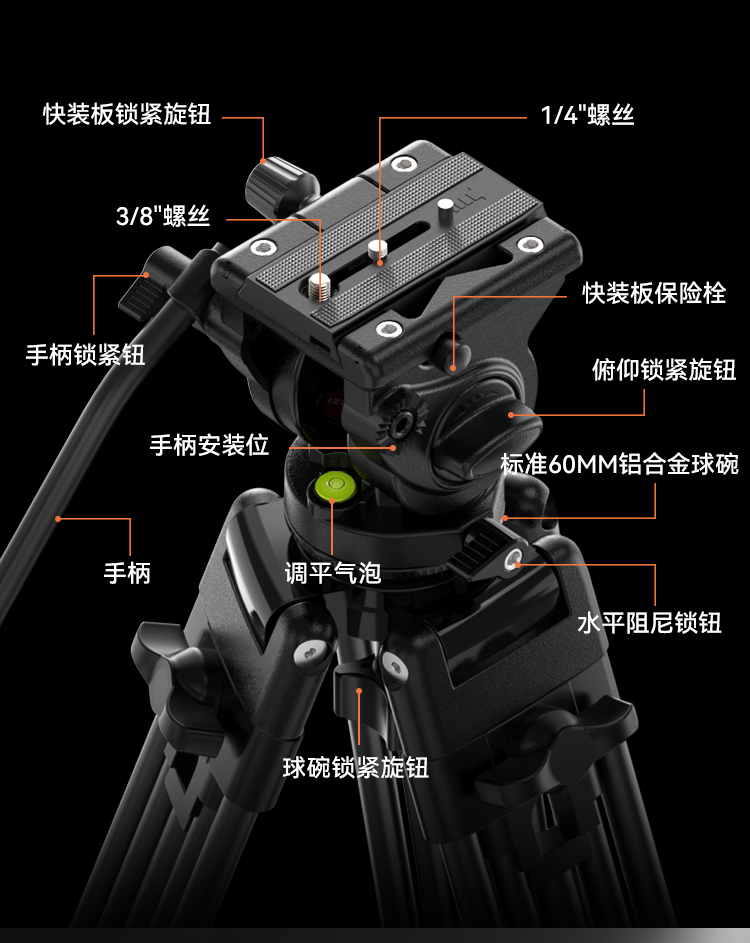 快装板锁紧旋钮

1/4"螺丝

3/8"螺丝

快装板保险栓

手柄锁紧钮

俯仰锁紧旋钮

手柄安装位

标准60MM铝合金球碗

手柄

调平气泡

水平阻尼锁钮

球碗锁紧旋钮