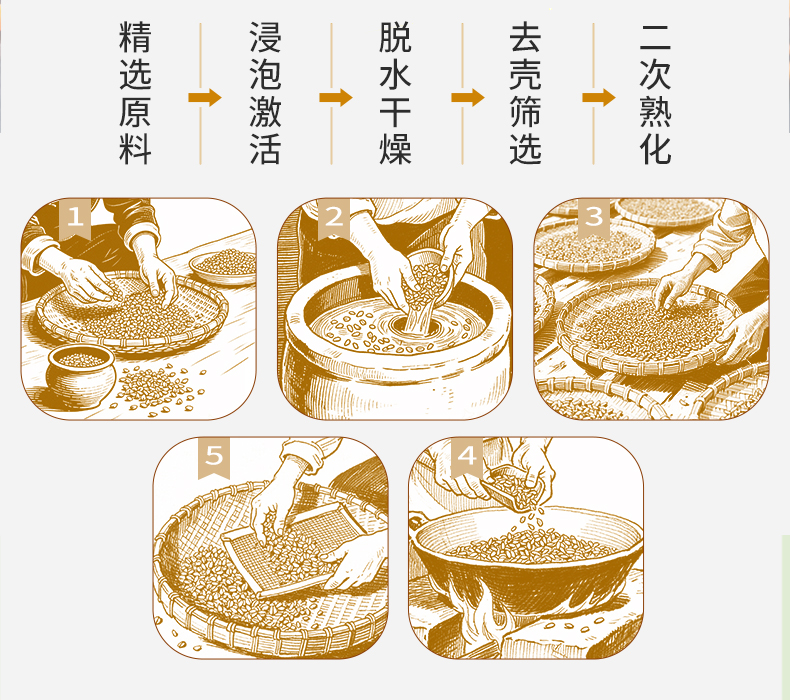 精选原料

浸泡激活

脱水干燥

去壳筛选

二次熟化

1

2

3

5

4