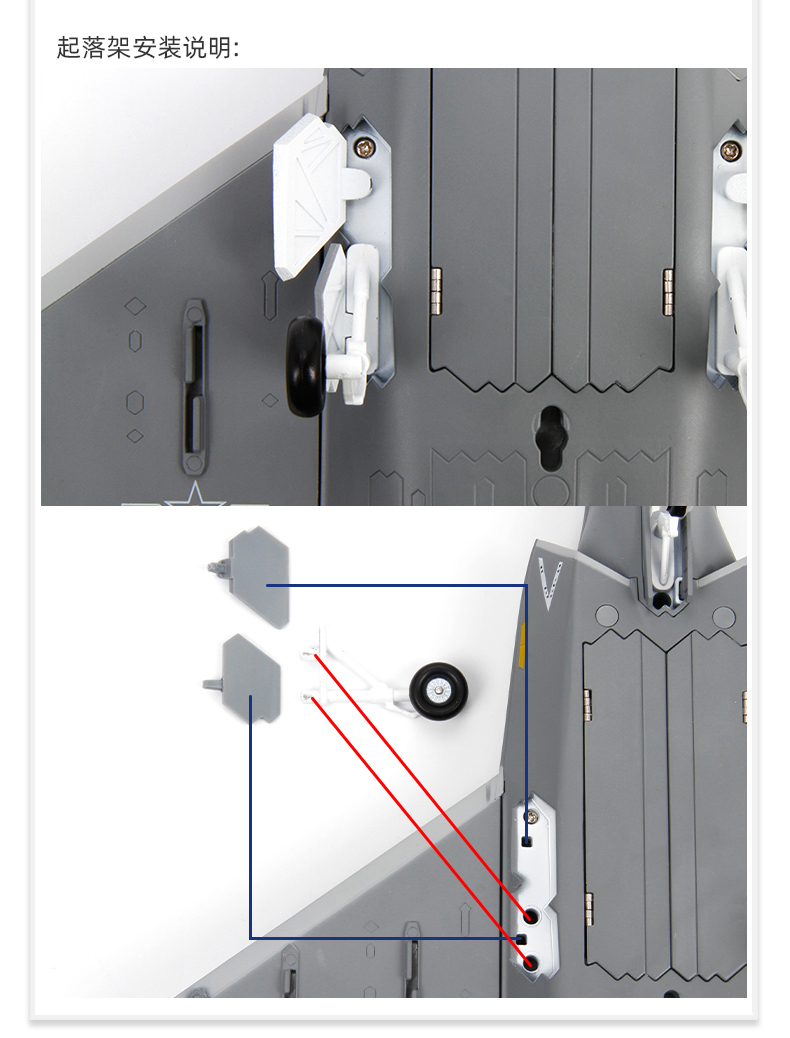 起落架安装说明: