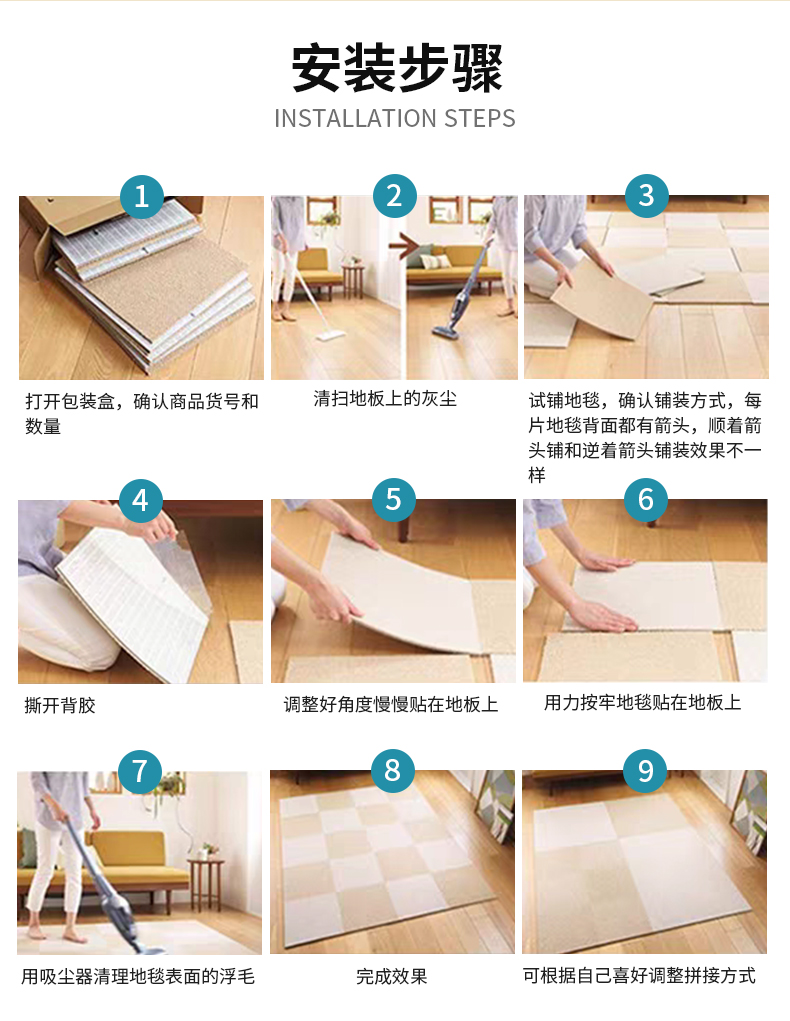 安装步骤
INSTALLATION STEPS

1
打开包装盒，确认商品货号和数量

2
清扫地板上的灰尘

3
试铺地毯，确认铺装方式，每片地毯背面都有箭头，顺着箭头铺和逆着箭头铺装效果不一样

4
撕开背胶

5
调整好角度慢慢贴在地板上

6
用力按牢地毯贴在地板上

7
用吸尘器清理地毯表面的浮毛

8
完成效果

9
可根据自己喜好调整拼接方式