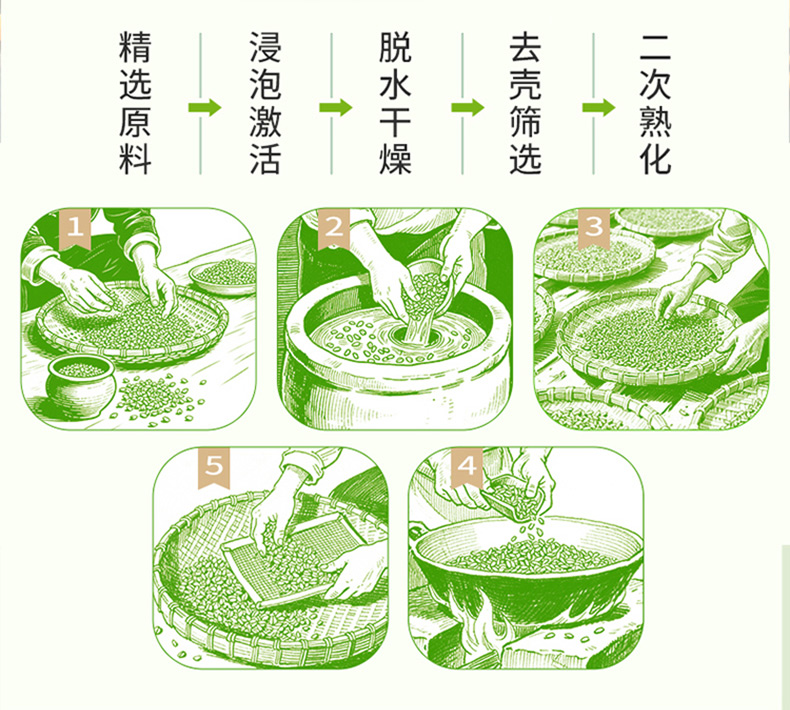 精选原料

浸泡激活

脱水干燥

去壳筛选

二次熟化

1

2

3

5

4