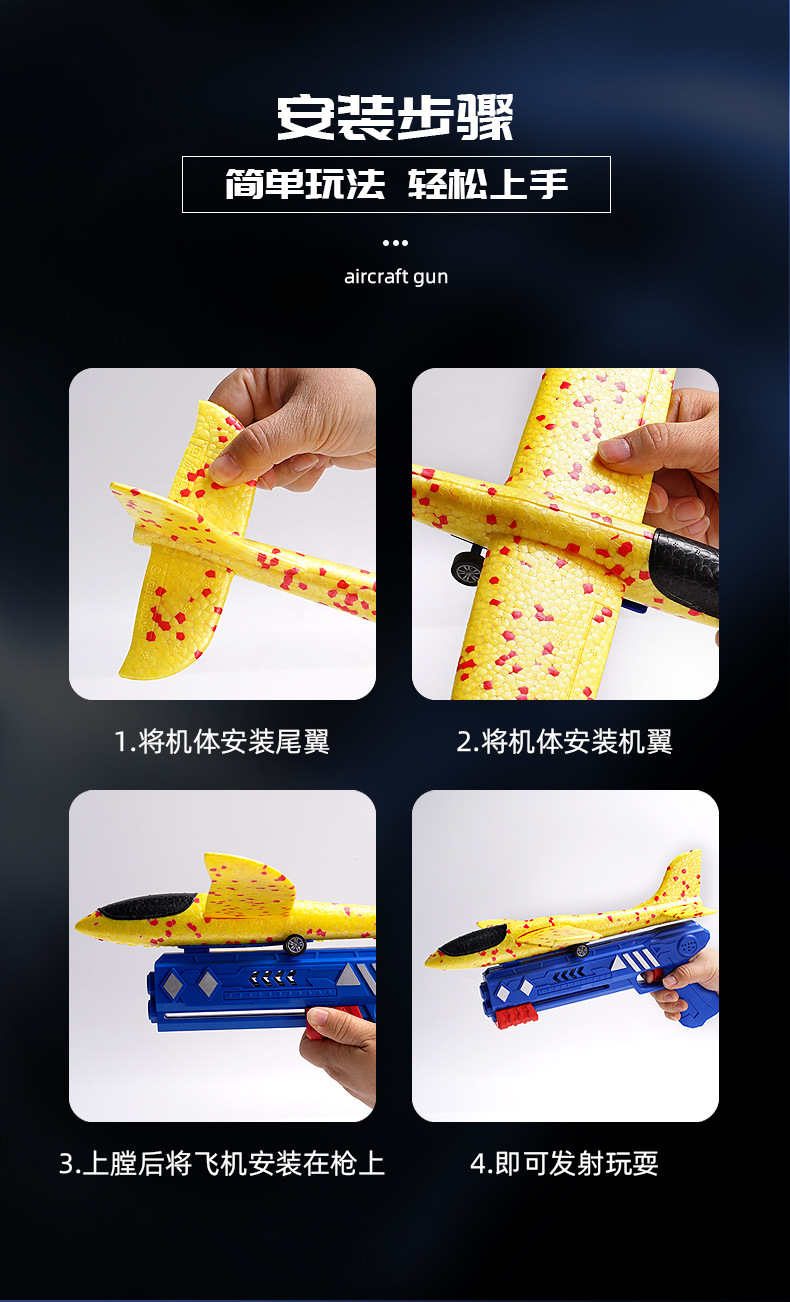 安装步骤

简单玩法 轻松上手

aircraft gun

1.将机体安装尾翼

2.将机体安装机翼

3.上膛后将飞机安装在枪上

4.即可发射玩耍