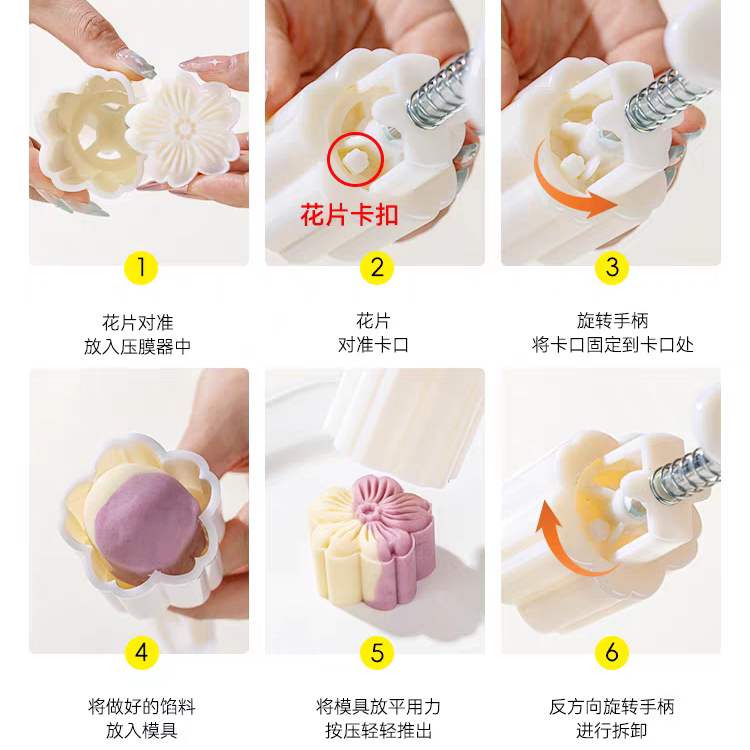 花片卡扣

1
花片对准
放入压膜器中

2
花片
对准卡口

3
旋转手柄
将卡口固定到卡口处

4
将做好的馅料
放入模具

5
将模具放平用力
按压轻轻推出

6
反方向旋转手柄
进行拆卸