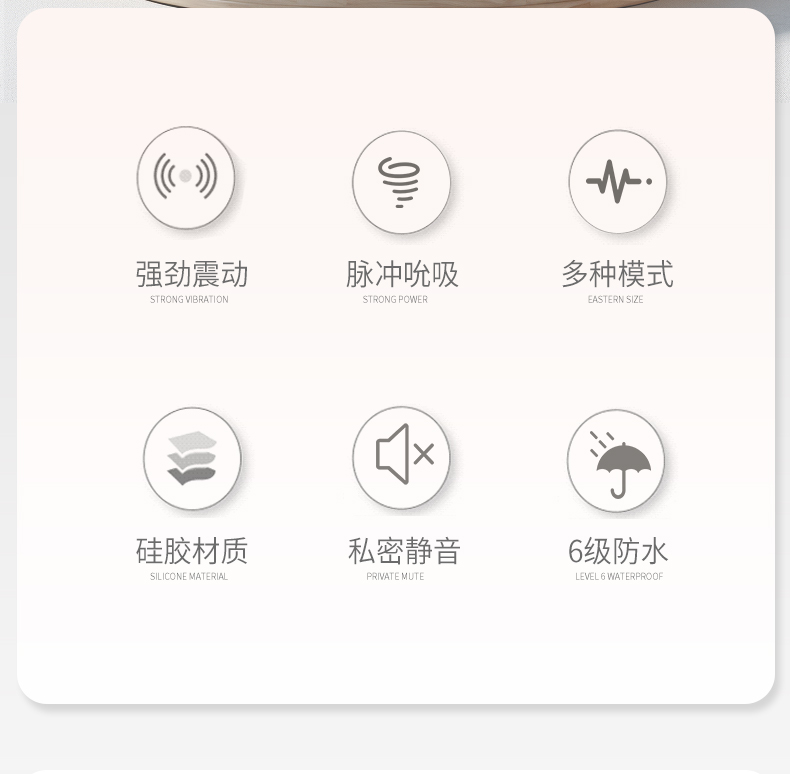 强劲震动
STRONG VIBRATION

脉冲吮吸
STRONG POWER

多种模式
EASTERN SIZE

硅胶材质
SILICONE MATERIAL

私密静音
PRIVATE MUTE

6级防水
LEVEL 6 WATERPROOF