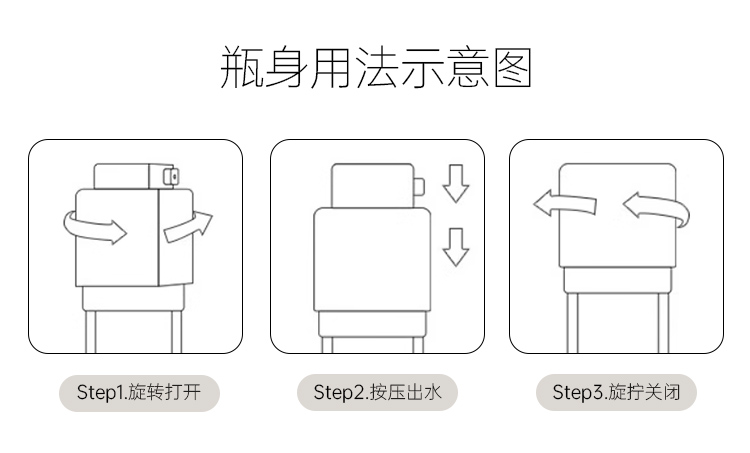 瓶身用法示意图

Step1.旋转打开

Step2.按压出水

Step3.旋拧关闭