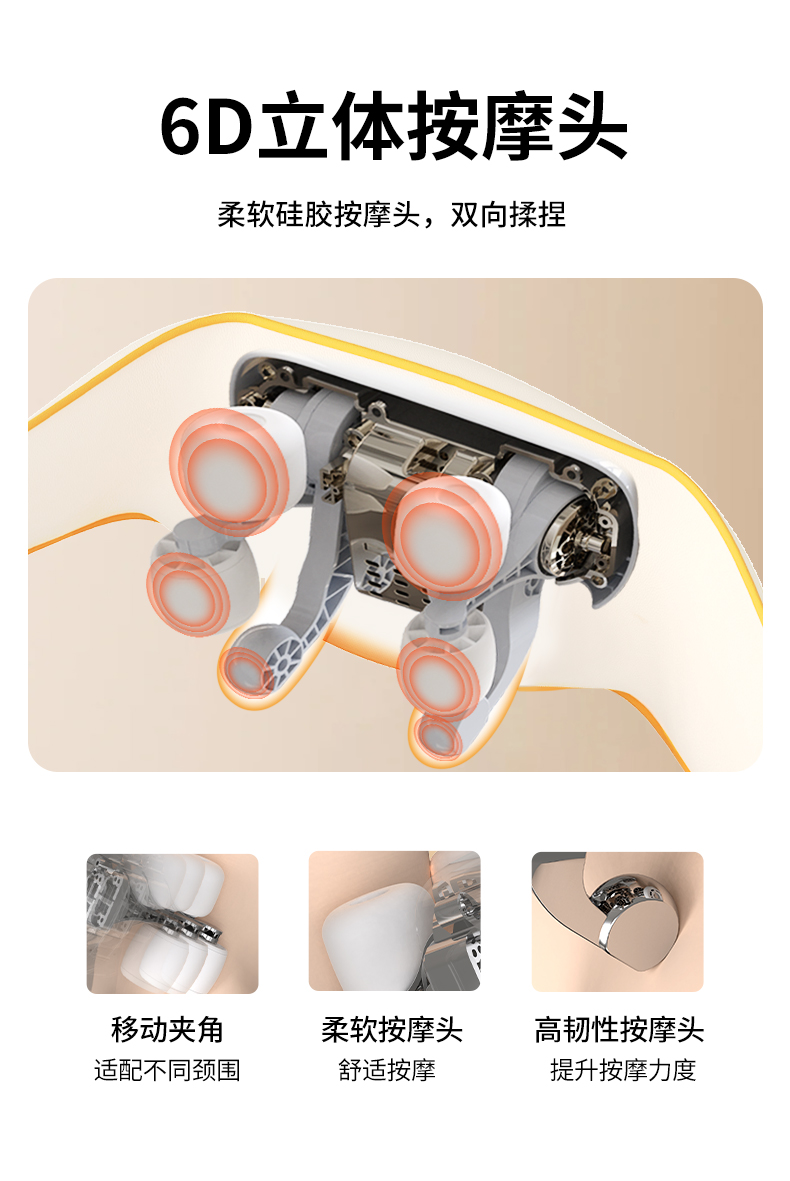 6D立体按摩头

柔软硅胶按摩头，双向揉捏

移动夹角
适配不同颈围

柔软按摩头
舒适按摩

高韧性按摩头
提升按摩力度