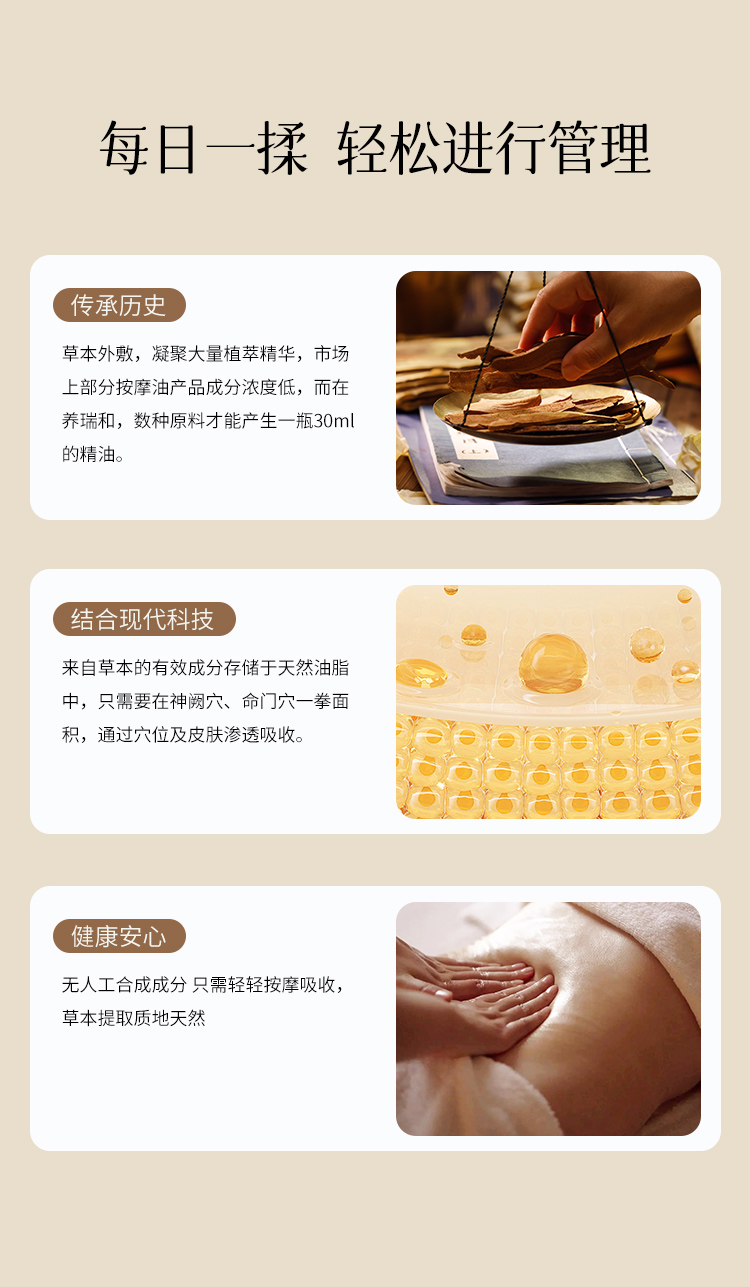 每日一揉 轻松进行管理

传承历史

草本外敷，凝聚大量植萃精华，市场上部分按摩油产品成分浓度低，而在养瑞和，数种原料才能产生一瓶30ml的精油。

结合现代科技

来自草本的有效成分存储于天然油脂中，只需要在神阙穴、命门穴一拳面积，通过穴位及皮肤渗透吸收。

健康安心

无人工合成成分 只需轻轻按摩吸收，草本提取质地天然