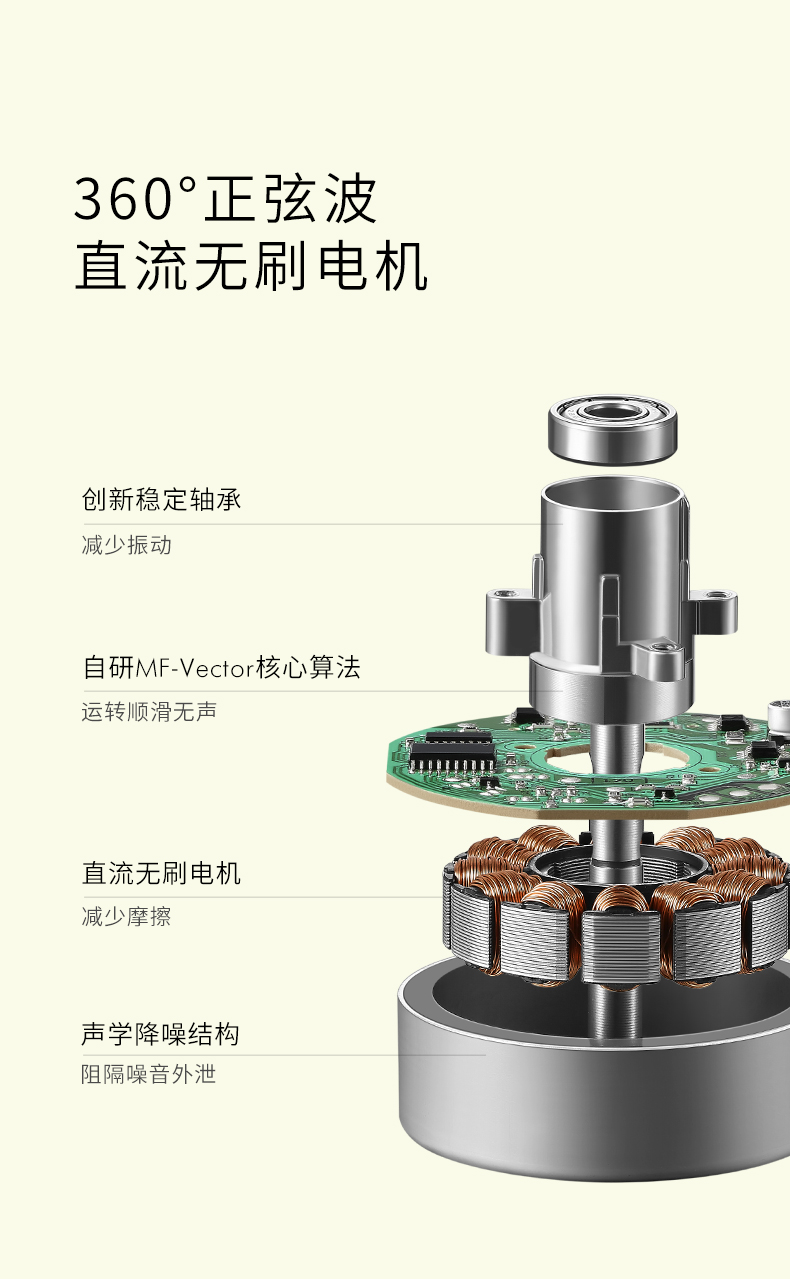 360°正弦波
直流无刷电机

创新稳定轴承
减少振动

自研MF-Vector核心算法
运转顺滑无声

直流无刷电机
减少摩擦

声学降噪结构
阻隔噪音外泄