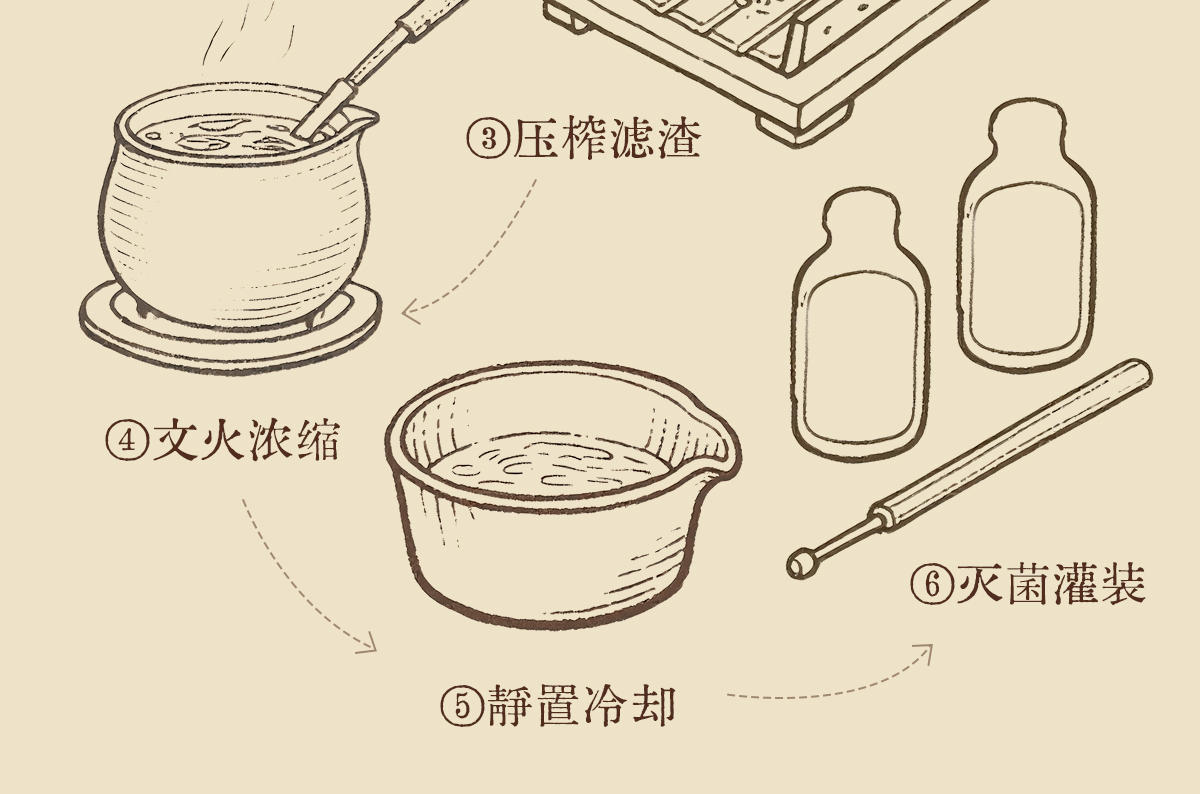 ③压榨滤渣

④文火浓缩

⑤静置冷却

⑥灭菌灌装