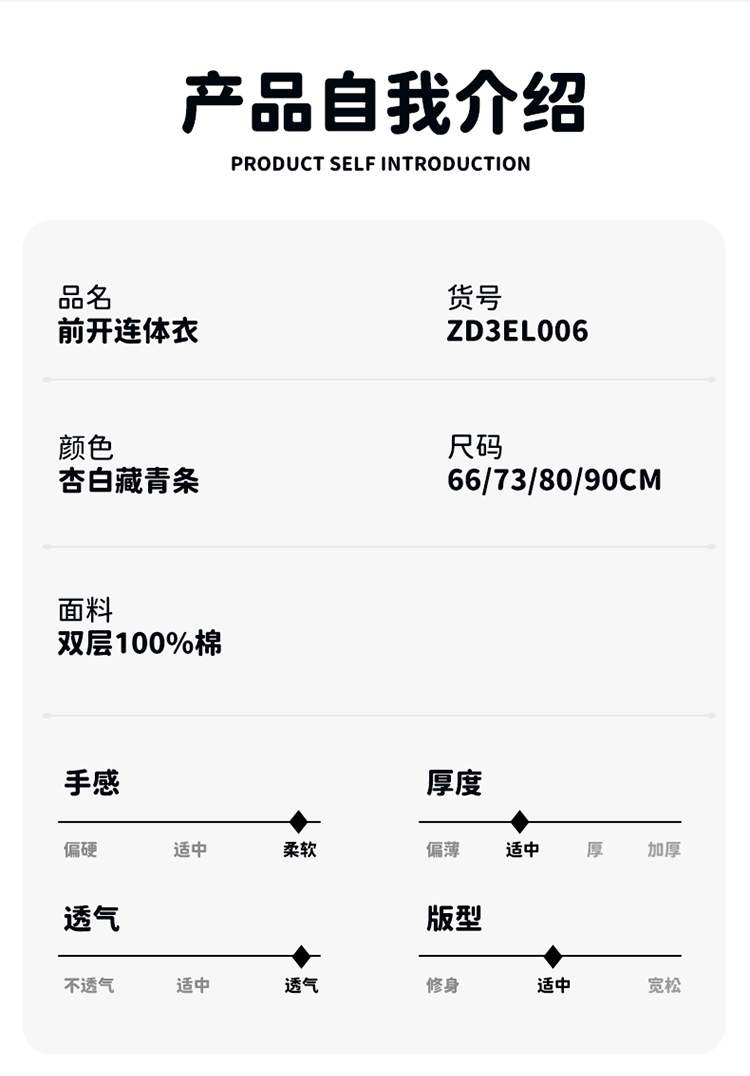 产品自我介绍
PRODUCT SELF INTRODUCTION

品名
前开连体衣

货号
ZD3EL006

颜色
杏白藏青条

尺码
66/73/80/90CM

面料
双层100%棉

手感
偏硬 适中 柔软

厚度
偏薄 适中 厚 加厚

透气
不透气 适中 透气

版型
修身 适中 宽松