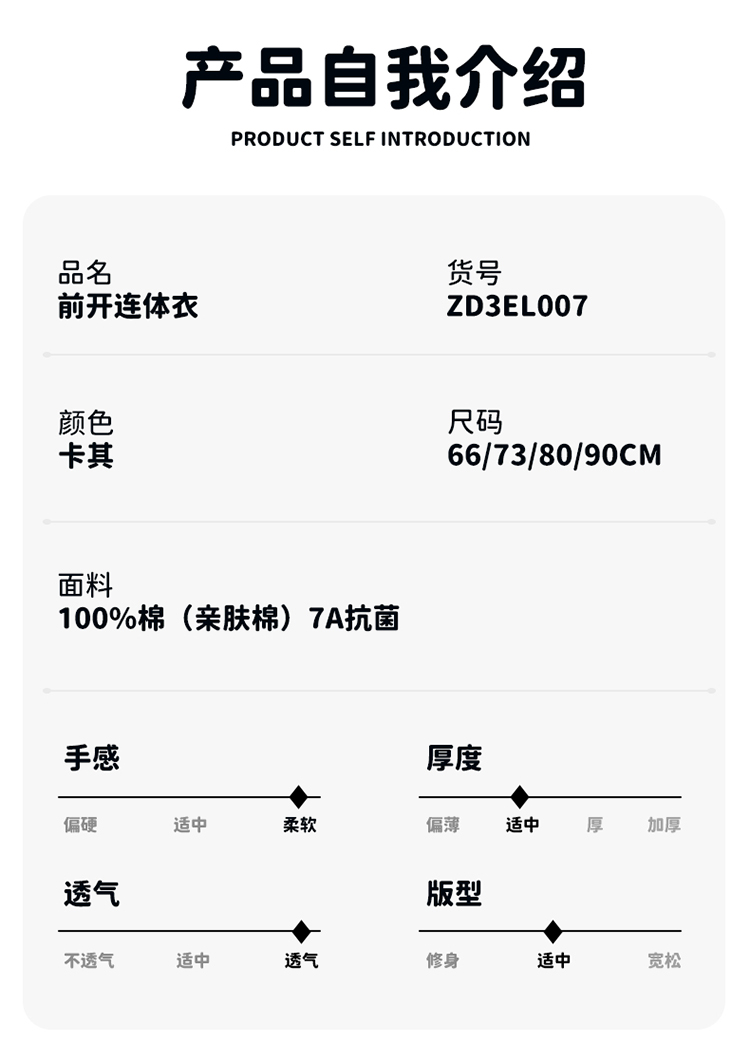 产品自我介绍

PRODUCT SELF INTRODUCTION

品名
前开连体衣

货号
ZD3EL007

颜色
卡其

尺码
66/73/80/90CM

面料
100%棉（亲肤棉）7A抗菌

手感
偏硬 适中 柔软

厚度
偏薄 适中 厚 加厚

透气
不透气 适中 透气

版型
修身 适中 宽松