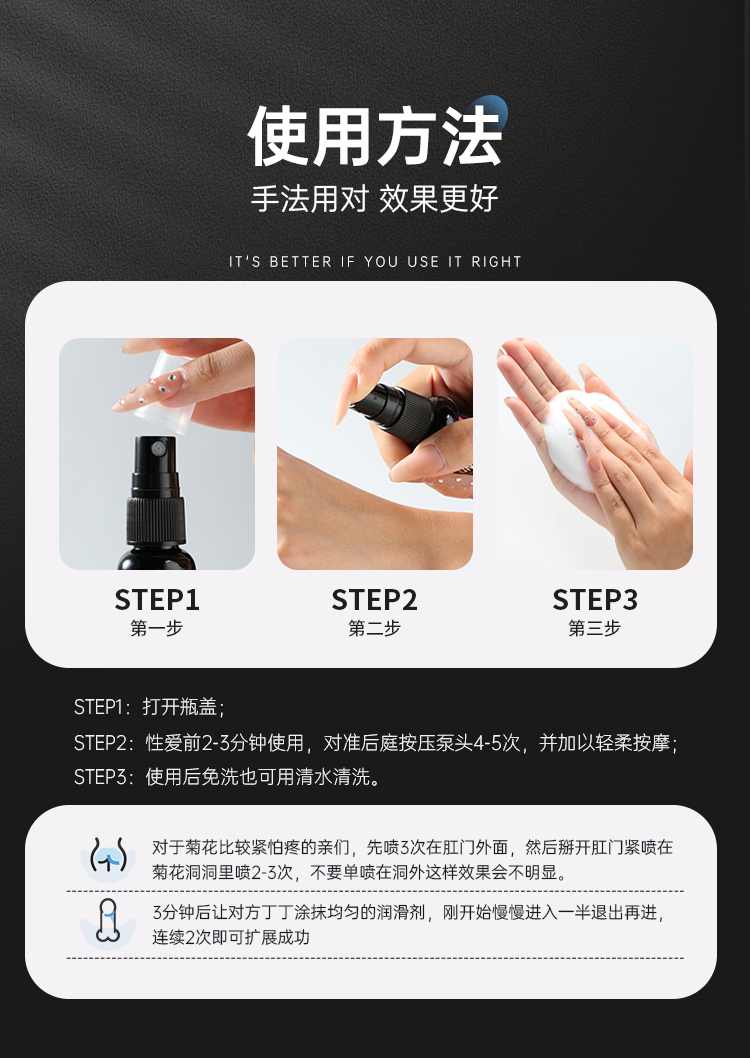 使用方法
手法用对 效果更好

IT'S BETTER IF YOU USE IT RIGHT

STEP1
第一步

STEP2
第二步

STEP3
第三步

STEP1：打开瓶盖；
STEP2：性爱前2-3分钟使用，对准后庭按压泵头4-5次，并加以轻柔按摩；
STEP3：使用后免洗也可用清水清洗。

对于菊花比较紧怕疼的亲们，先喷3次在肛门外面，然后掰开肛门紧喷在菊花洞洞里喷2-3次，不要单喷在洞外这样效果会不明显。

3分钟后让对方丁丁涂抹均匀的润滑剂，刚开始慢慢进入一半退出再进，连续2次即可扩展成功