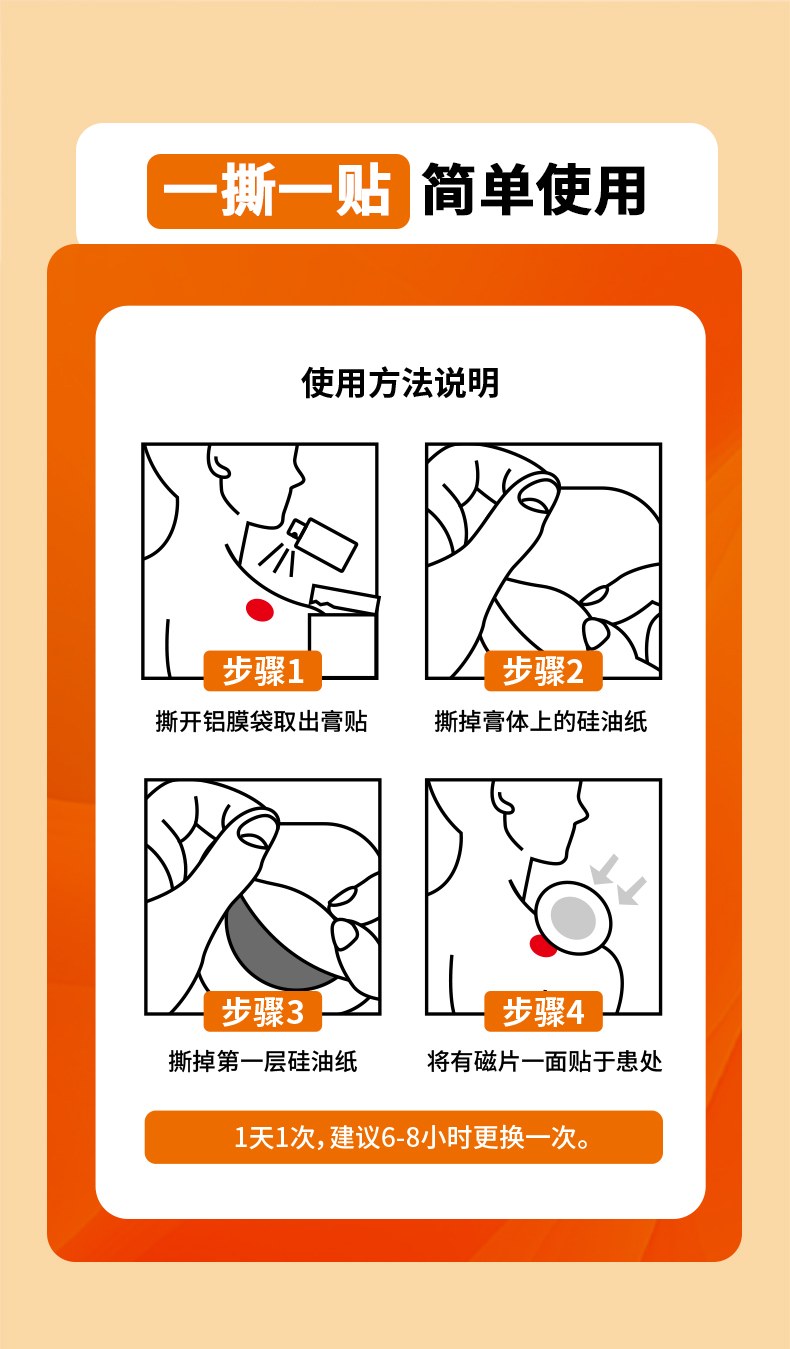 一撕一贴 简单使用

使用方法说明

步骤1
撕开铝膜袋取出膏贴

步骤2
撕掉膏体上的硅油纸

步骤3
撕掉第一层硅油纸

步骤4
将有磁片一面贴于患处

1天1次，建议6-8小时更换一次。