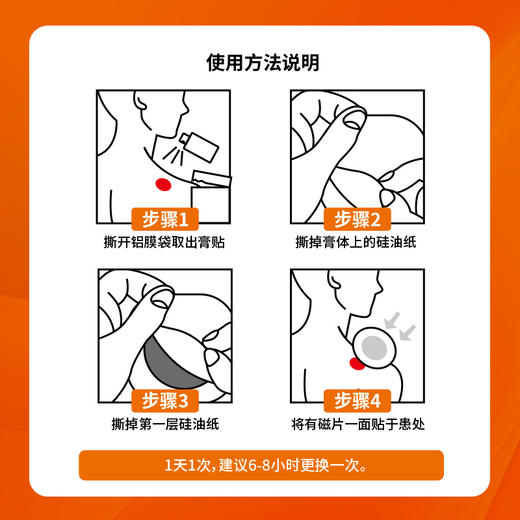 使用方法说明

步骤1
撕开铝膜袋取出膏贴

步骤2
撕掉膏体上的硅油纸

步骤3
撕掉第一层硅油纸

步骤4
将有磁片一面贴于患处

1天1次，建议6-8小时更换一次。