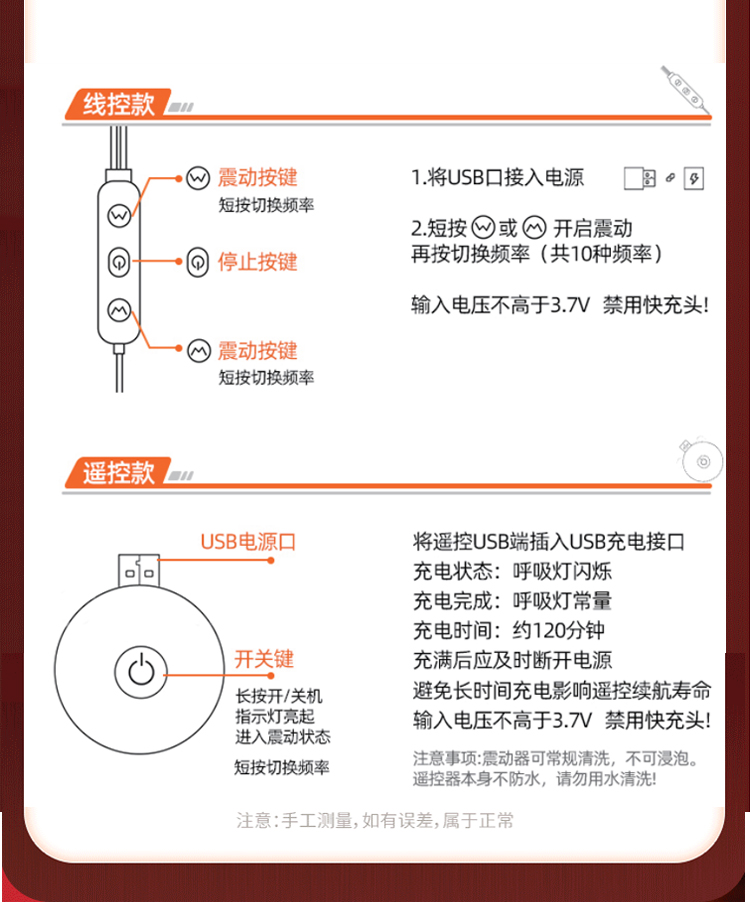 线控款

震动按键
短按切换频率

停止按键

震动按键
短按切换频率

1.将USB口接入电源

2.短按 或 开启震动
再按切换频率（共10种频率）

输入电压不高于3.7V 禁用快充头!

遥控款

USB电源口

开关键
长按开/关机
指示灯亮起
进入震动状态

短按切换频率

将遥控USB端插入USB充电接口
充电状态：呼吸灯闪烁
充电完成：呼吸灯常量
充电时间：约120分钟
充满后应及时断开电源
避免长时间充电影响遥控续航寿命
输入电压不高于3.7V 禁用快充头!

注意事项:震动器可常规清洗，不可浸泡。
遥控器本身不防水，请勿用水清洗!

注意:手工测量,如有误差,属于正常