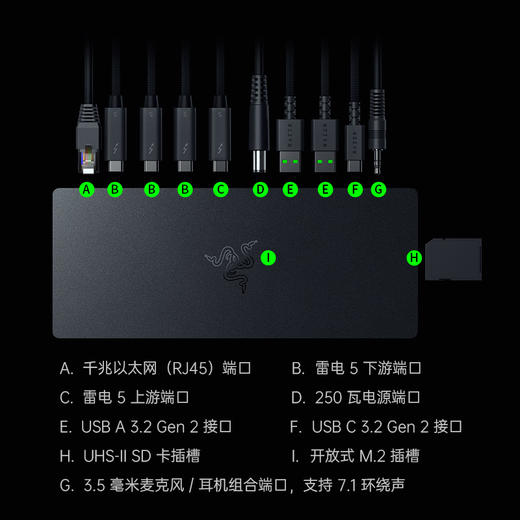 A B B B C D E E F G

I H

A. 千兆以太网（RJ45）端口

B. 雷电 5 下游端口

C. 雷电 5 上游端口

D. 250 瓦电源端口

E. USB A 3.2 Gen 2 接口

F. USB C 3.2 Gen 2 接口

H. UHS-II SD 卡插槽

I. 开放式 M.2 插槽

G. 3.5 毫米麦克风 / 耳机组合端口，支持 7.1 环绕声