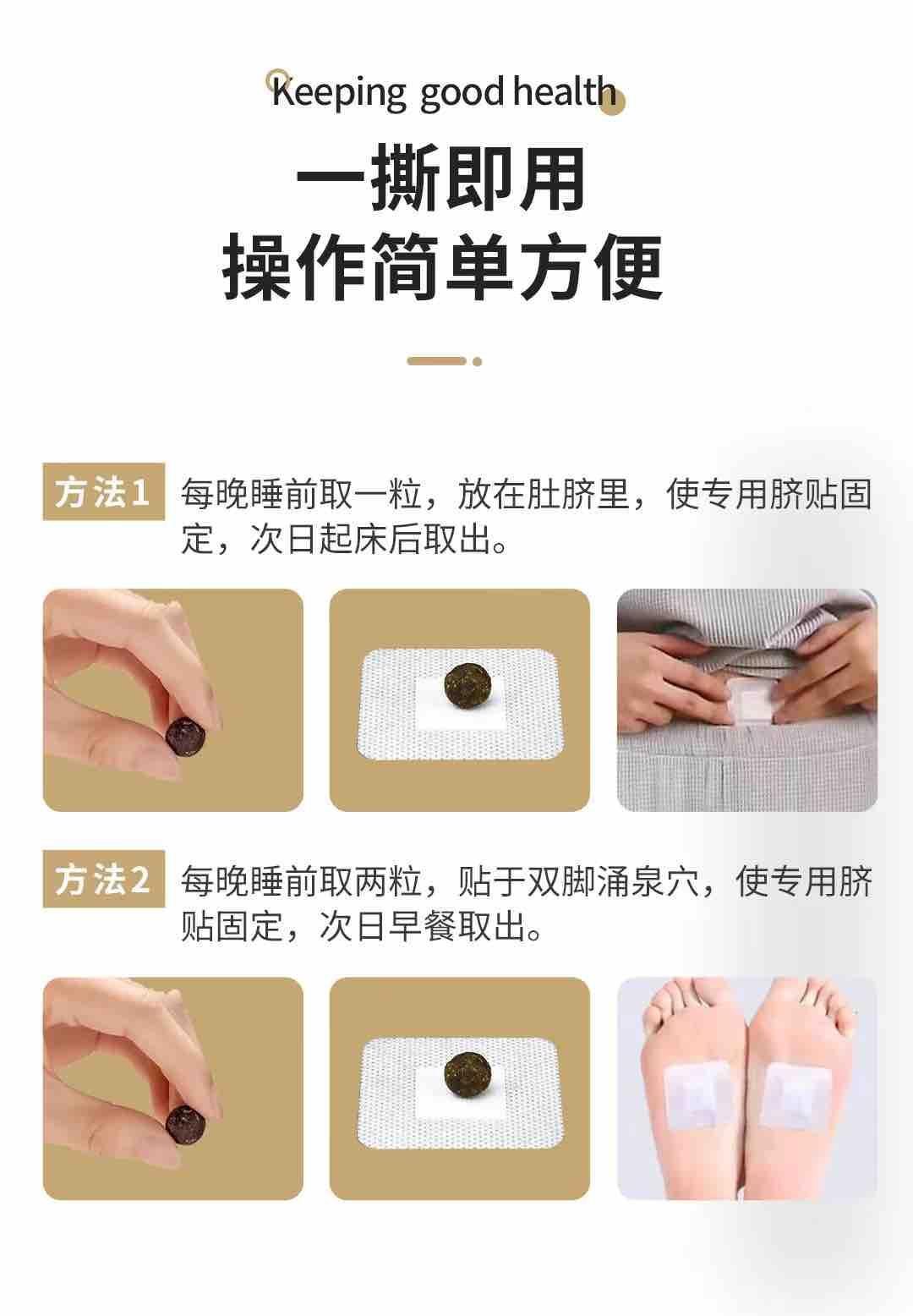 Keeping good health

一撕即用
操作简单方便

方法1 每晚睡前取一粒，放在肚脐里，使专用脐贴固定，次日起床后取出。

方法2 每晚睡前取两粒，贴于双脚涌泉穴，使专用脐贴固定，次日早餐取出。