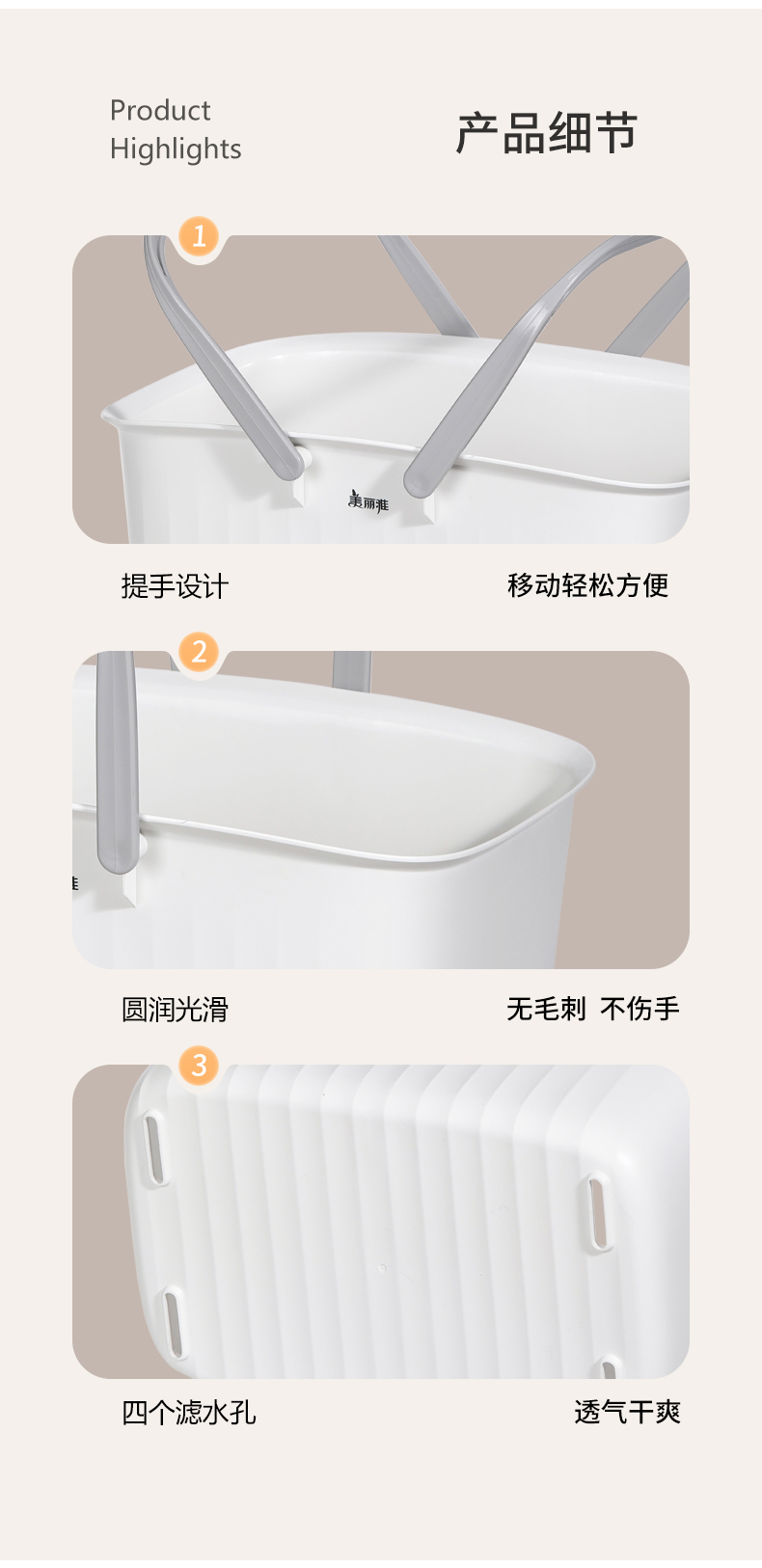 Product Highlights

产品细节

1

美丽雅

提手设计

移动轻松方便

2

圆润光滑

无毛刺 不伤手

3

四个滤水孔

透气干爽