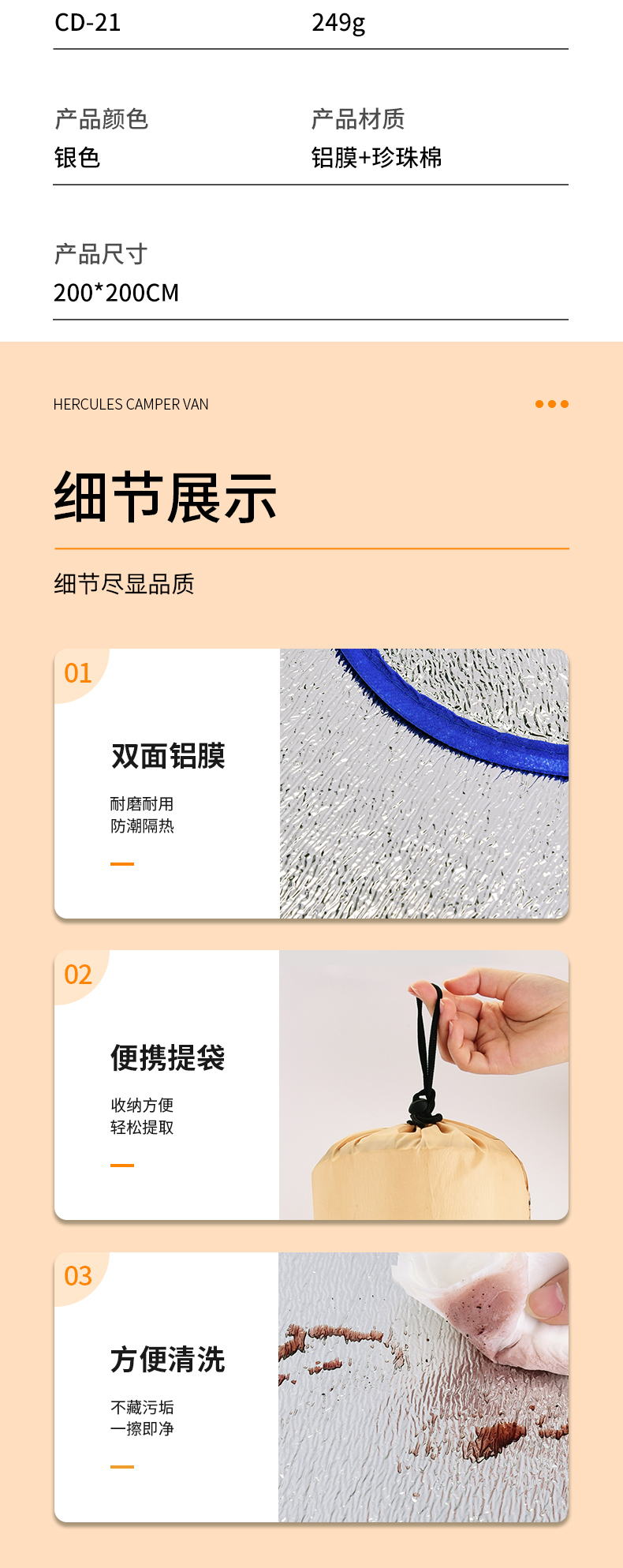 CD-21
249g

产品颜色
银色

产品材质
铝膜+珍珠棉

产品尺寸
200*200CM

HERCULES CAMPER VAN

细节展示

细节尽显品质

01

双面铝膜

耐磨耐用
防潮隔热

02

便携提袋

收纳方便
轻松提取

03

方便清洗

不藏污垢
一擦即净