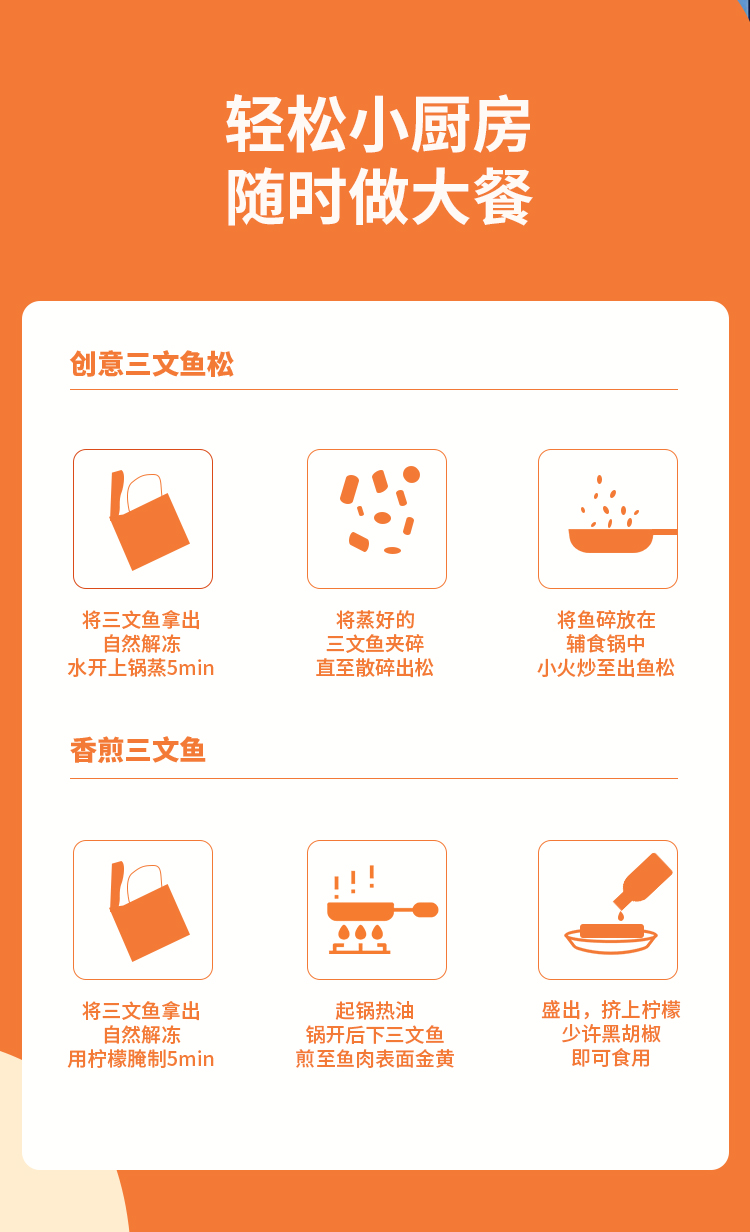 轻松小厨房
随时做大餐

创意三文鱼松

将三文鱼拿出
自然解冻
水开上锅蒸5min

将蒸好的
三文鱼夹碎
直至散碎出松

将鱼碎放在
辅食锅中
小火炒至出鱼松

香煎三文鱼

将三文鱼拿出
自然解冻
用柠檬腌制5min

起锅热油
锅开后下三文鱼
煎至鱼肉表面金黄

盛出，挤上柠檬
少许黑胡椒
即可食用