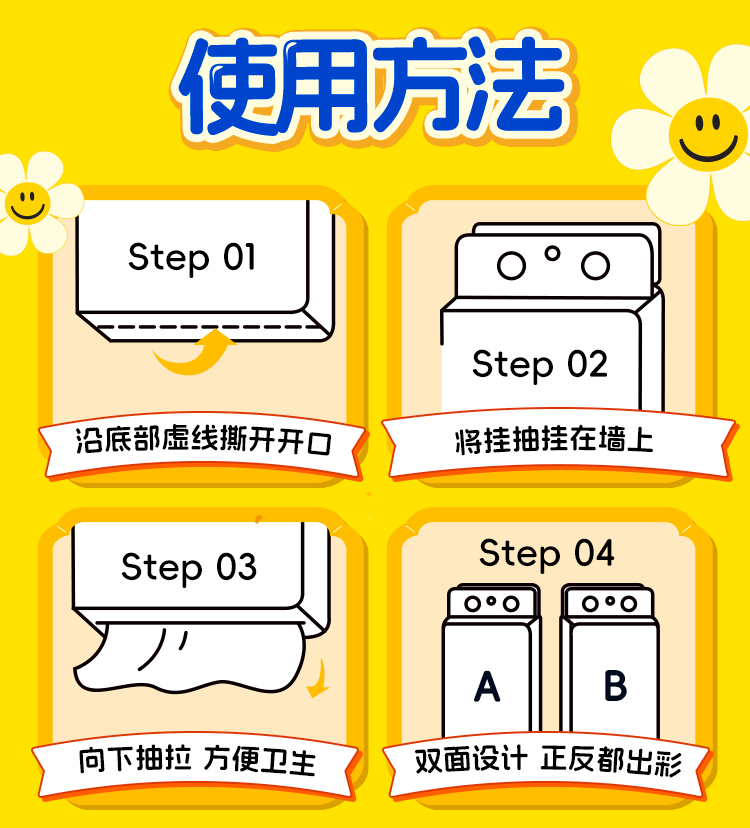 使用方法

Step 01

沿底部虚线撕开开口

Step 02

将挂抽挂在墙上

Step 03

向下抽拉 方便卫生

Step 04

A

B

双面设计 正反都出彩