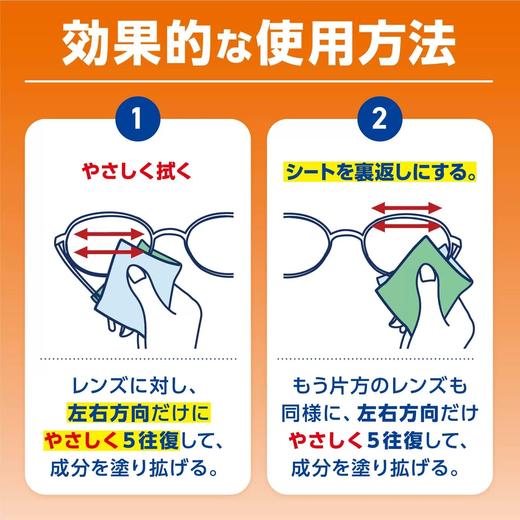 効果的な使用方法

1

やさしく拭く

レンズに対し、左右方向だけにやさしく5往復して、成分を塗り拡げる。

2

シートを裏返しにする。

もう片方のレンズも同様に、左右方向だけやさしく5往復して、成分を塗り拡げる。