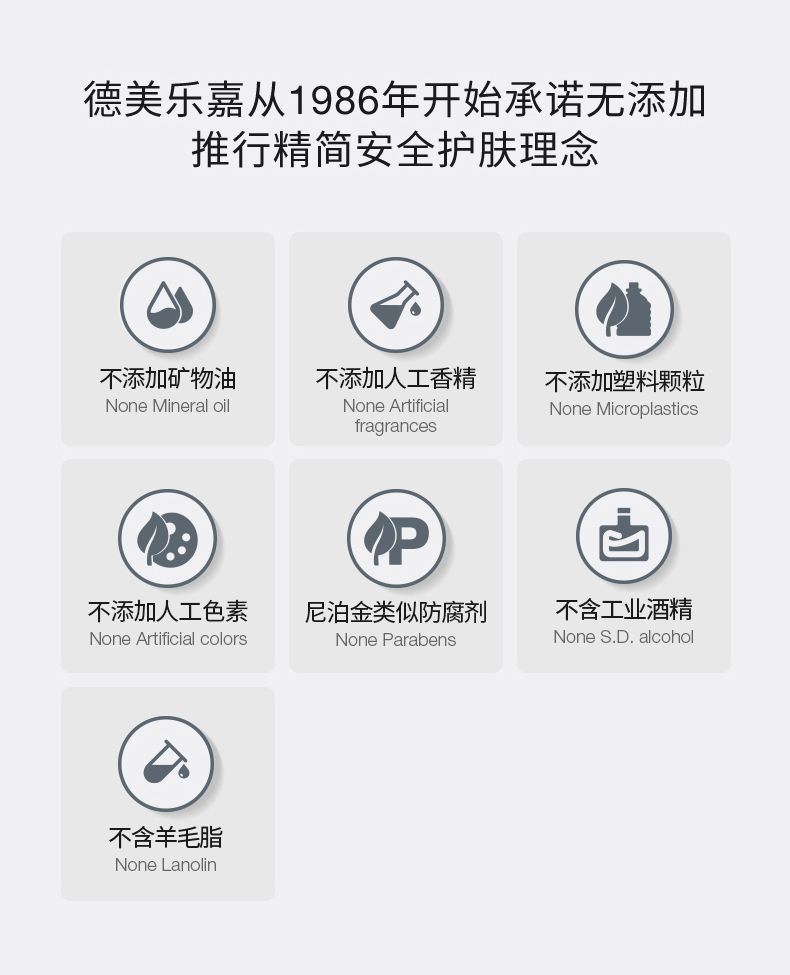 德美乐嘉从1986年开始承诺无添加
推行精简安全护肤理念

不添加矿物油
None Mineral oil

不添加人工香精
None Artificial fragrances

不添加塑料颗粒
None Microplastics

不添加人工色素
None Artificial colors

尼泊金类似防腐剂
None Parabens

不含工业酒精
None S.D. alcohol

不含羊毛脂
None Lanolin