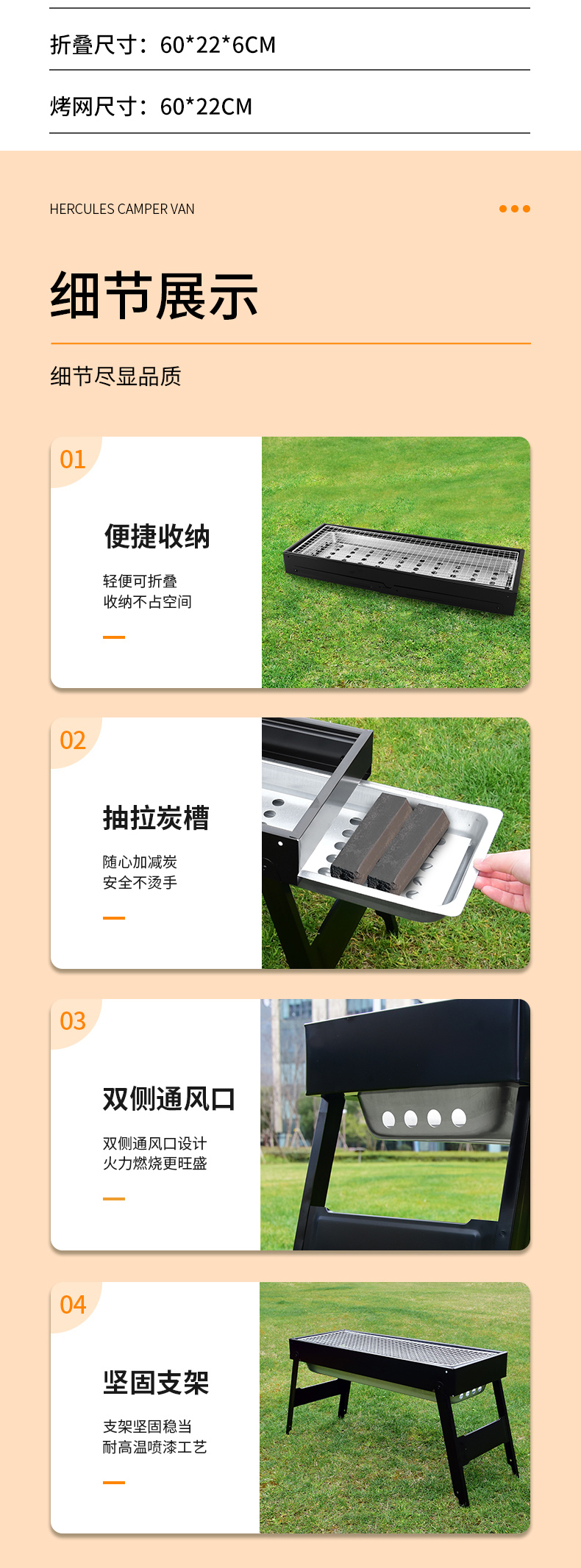 折叠尺寸：60*22*6CM

烤网尺寸：60*22CM

HERCULES CAMPER VAN

细节展示

细节尽显品质

01

便捷收纳

轻便可折叠
收纳不占空间

02

抽拉炭槽

随心加减炭
安全不烫手

03

双侧通风口

双侧通风口设计
火力燃烧更旺盛

04

坚固支架

支架坚固稳当
耐高温喷漆工艺