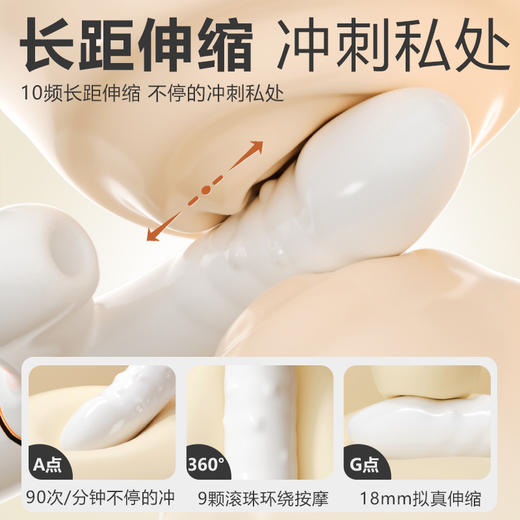 长距伸缩 冲刺私处

10频长距伸缩 不停的冲刺私处

A点

90次/分钟不停的冲

360°

9颗滚珠环绕按摩

G点

18mm拟真伸缩