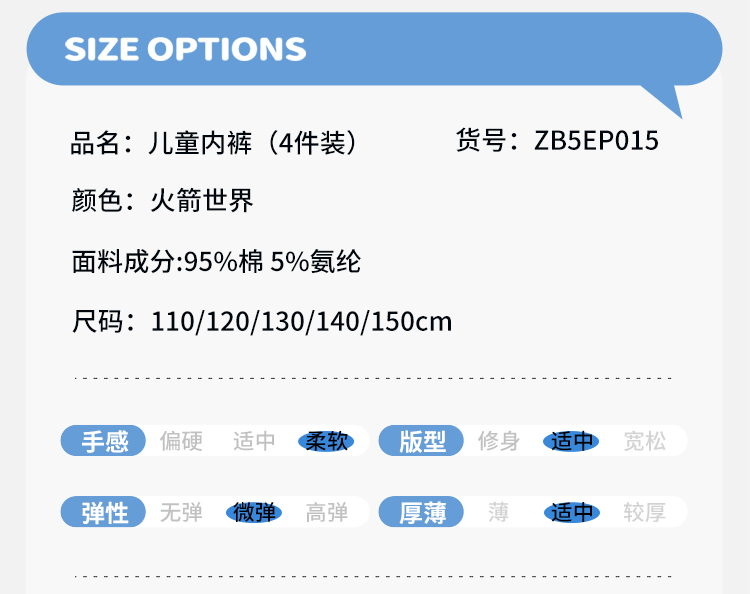 SIZE OPTIONS

品名：儿童内裤（4件装） 货号：ZB5EP015

颜色：火箭世界

面料成分:95%棉 5%氨纶

尺码：110/120/130/140/150cm

手感 偏硬 适中 柔软

版型 修身 适中 宽松

弹性 无弹 微弹 高弹

厚薄 薄 适中 较厚