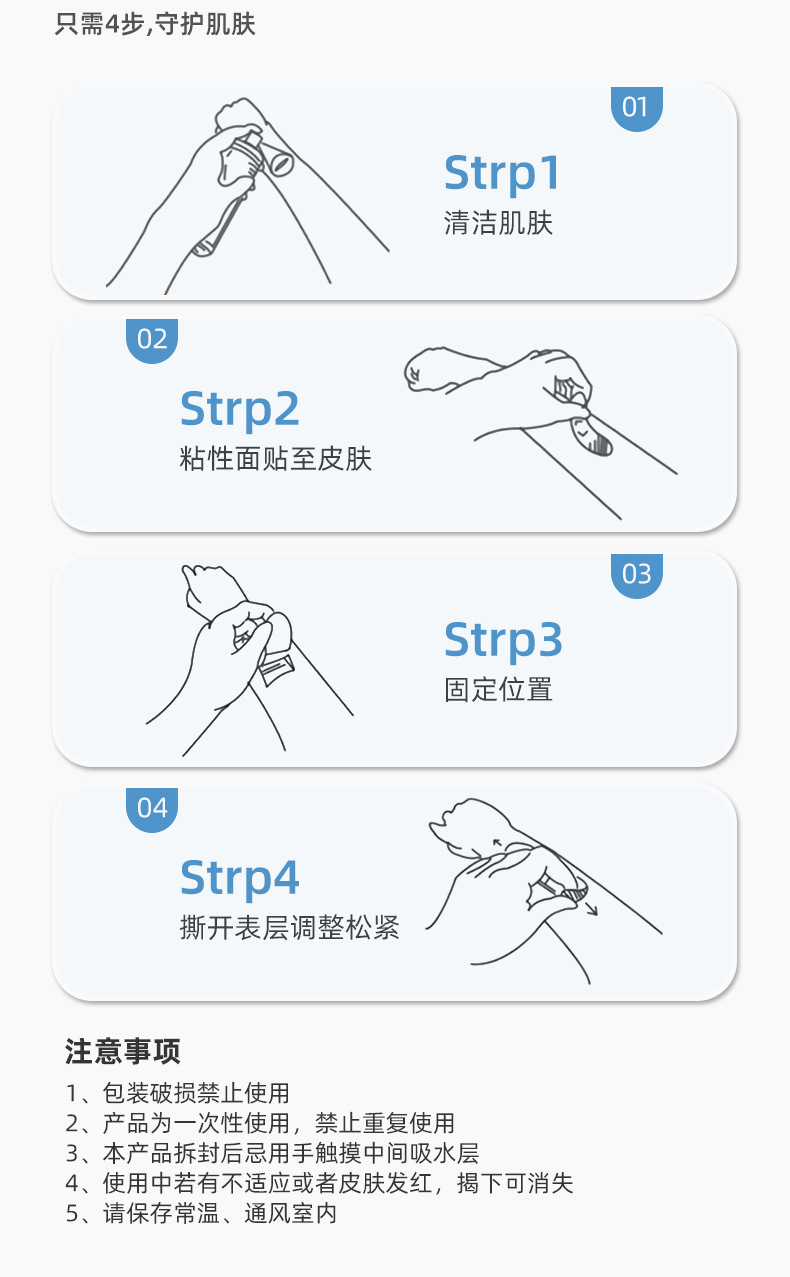 只需4步,守护肌肤

01

Strp1
清洁肌肤

02

Strp2
粘性面贴至皮肤

03

Strp3
固定位置

04

Strp4
撕开表层调整松紧

注意事项

1、包装破损禁止使用
2、产品为一次性使用，禁止重复使用
3、本产品拆封后忌用手触摸中间吸水层
4、使用中若有不适应或者皮肤发红，揭下可消失
5、请保存常温、通风室内