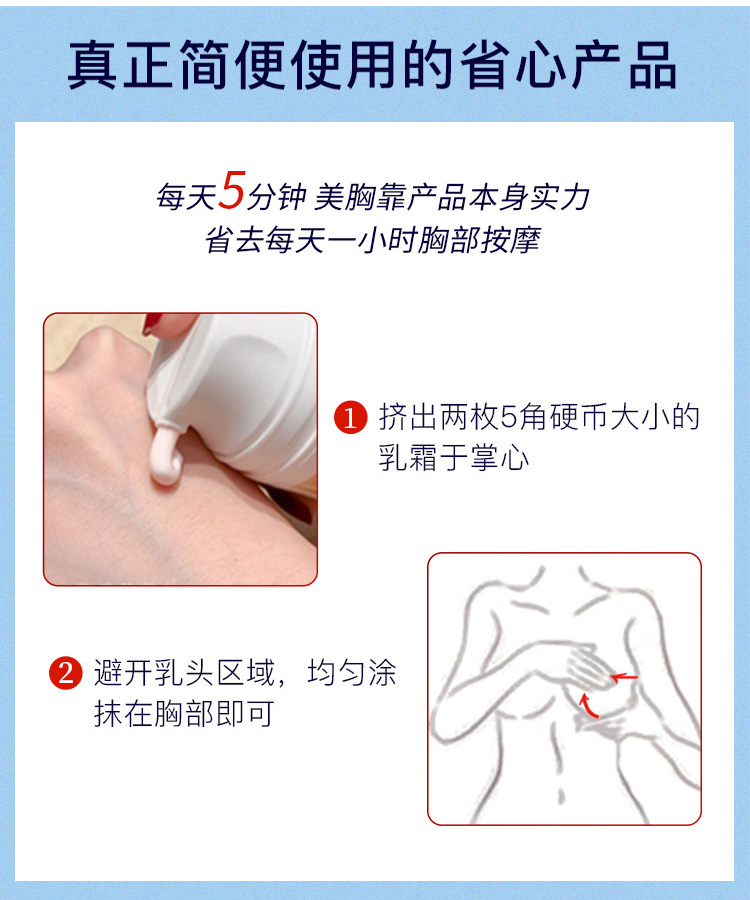 真正简便使用的省心产品

每天5分钟 美胸靠产品本身实力
省去每天一小时胸部按摩

1 挤出两枚5角硬币大小的乳霜于掌心

2 避开乳头区域，均匀涂抹在胸部即可