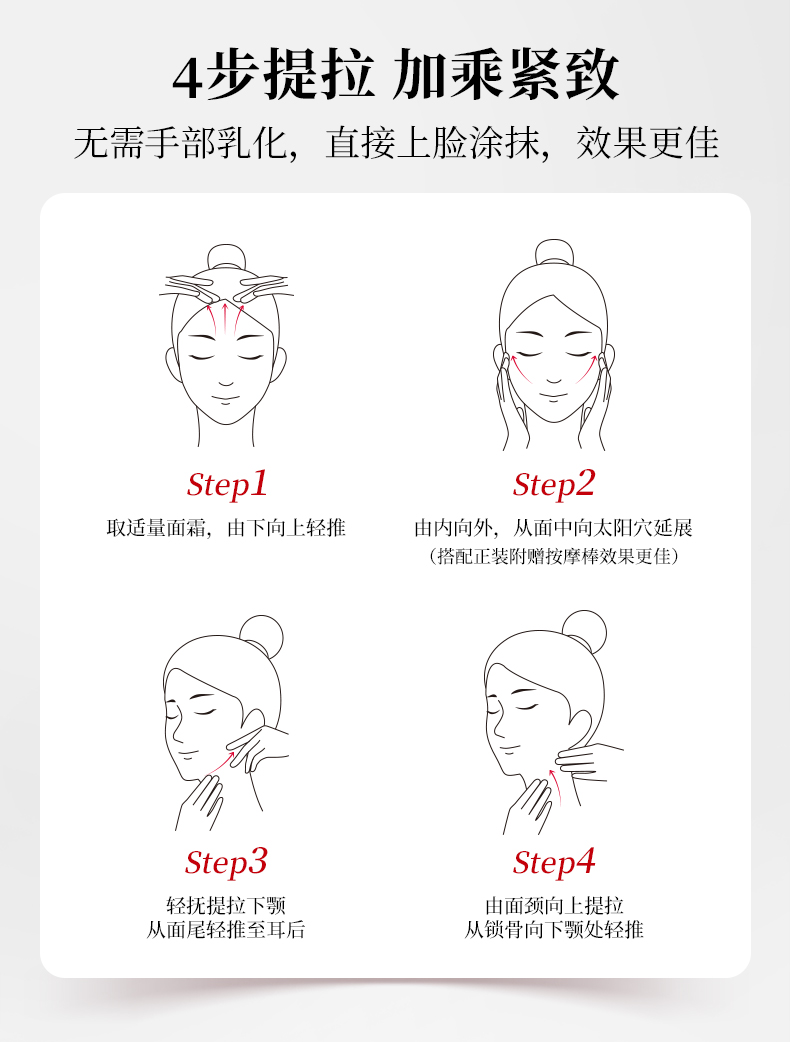 4步提拉 加乘紧致

无需手部乳化，直接上脸涂抹，效果更佳

Step1

取适量面霜，由下向上轻推

Step2

由内向外，从面中向太阳穴延展

（搭配正装附赠按摩棒效果更佳）

Step3

轻抚提拉下颚
从面尾轻推至耳后

Step4

由面颈向上提拉
从锁骨向下颚处轻推