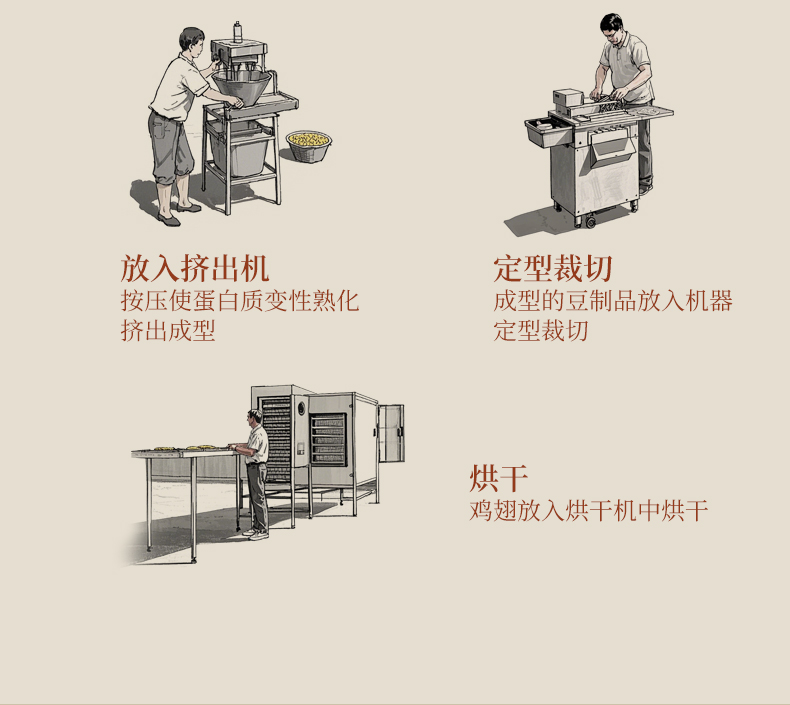 放入挤出机
按压使蛋白质变性熟化
挤出成型

定型裁切
成型的豆制品放入机器
定型裁切

烘干
鸡翅放入烘干机中烘干