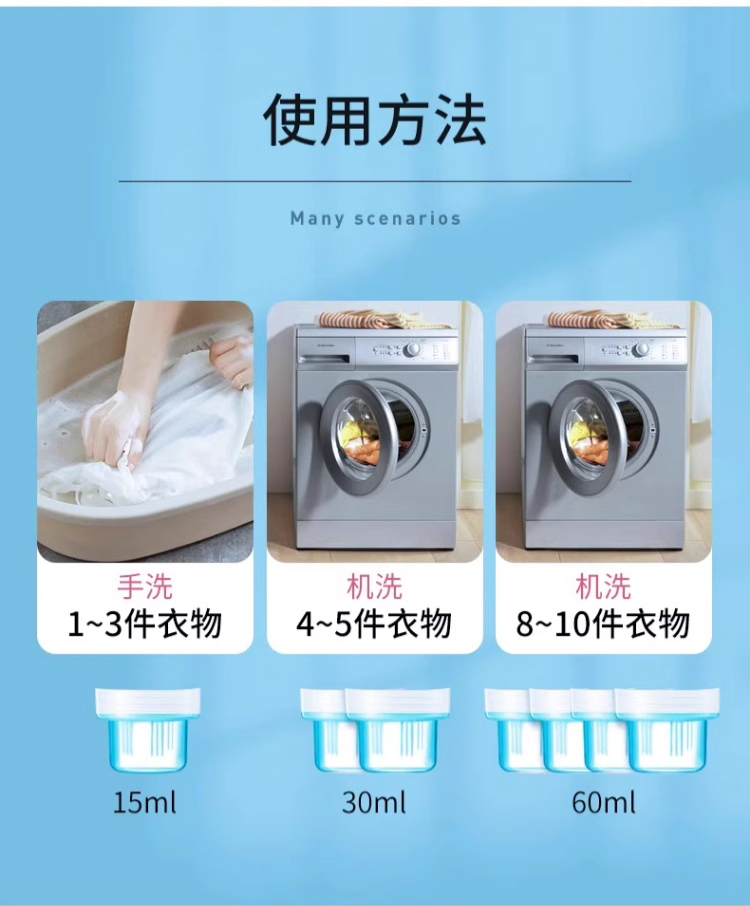 使用方法

Many scenarios

手洗
1~3件衣物

机洗
4~5件衣物

机洗
8~10件衣物

15ml

30ml

60ml