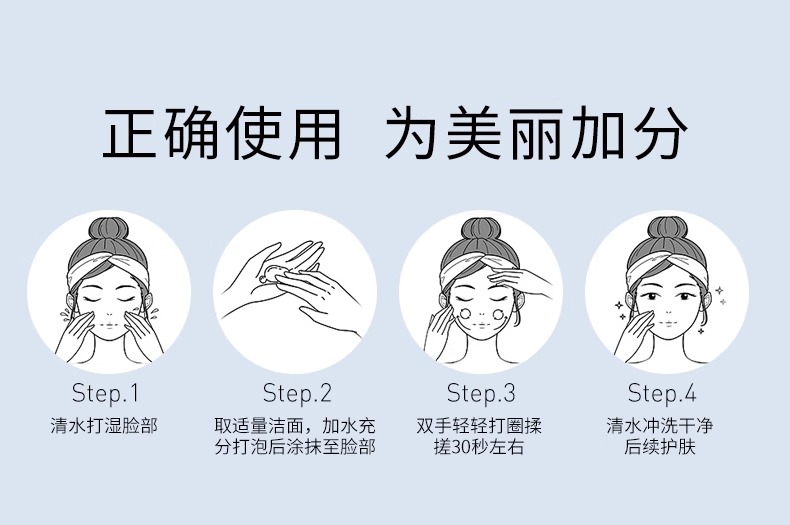 正确使用 为美丽加分

Step.1
清水打湿脸部

Step.2
取适量洁面，加水充分打泡后涂抹至脸部

Step.3
双手轻轻打圈揉搓30秒左右

Step.4
清水冲洗干净后续护肤