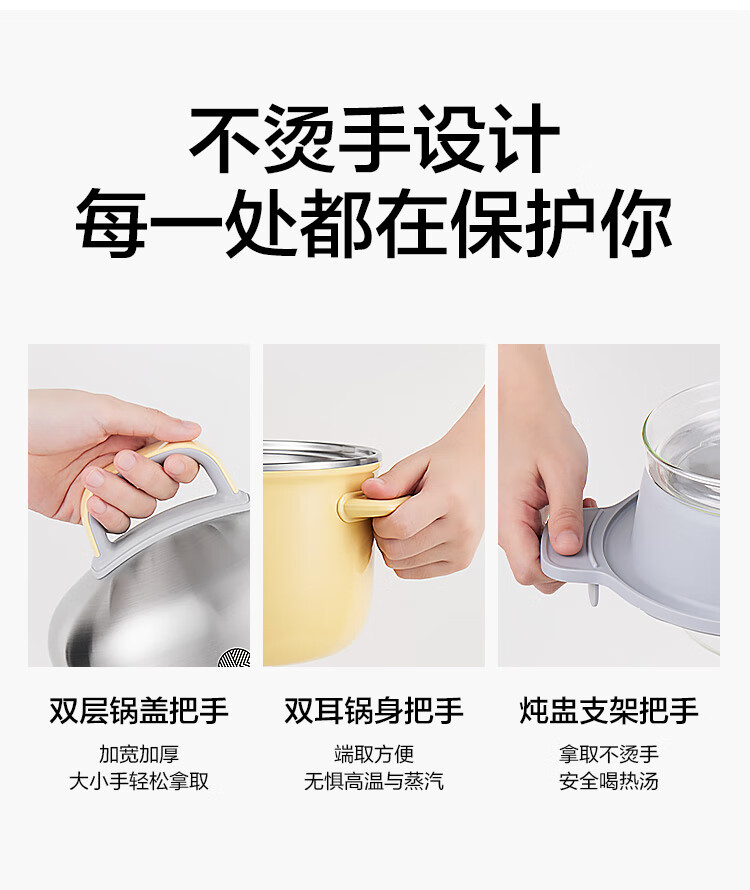 不烫手设计
每一处都在保护你

双层锅盖把手
加宽加厚
大小手轻松拿取

双耳锅身把手
端取方便
无惧高温与蒸汽

炖盅支架把手
拿取不烫手
安全喝热汤