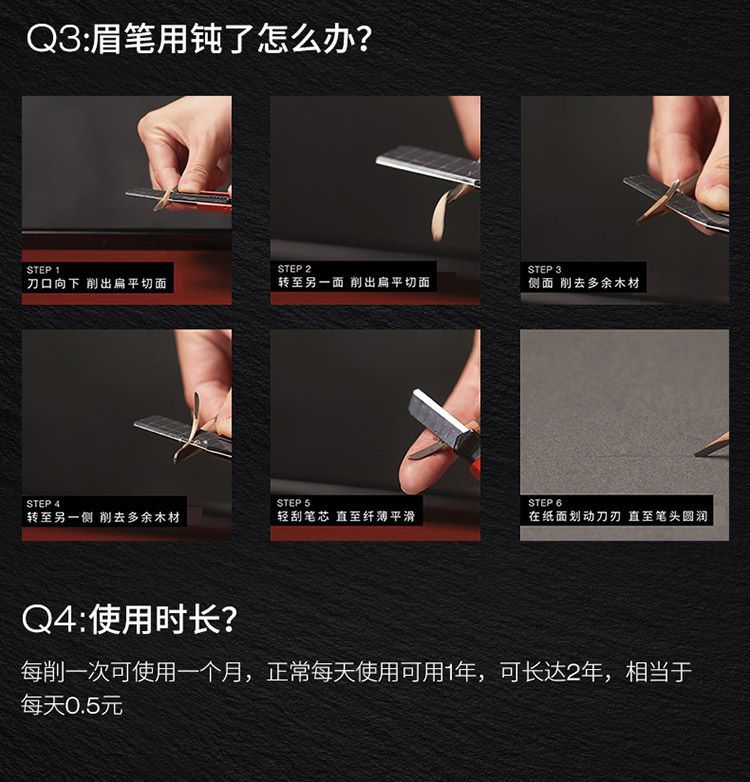 Q3:眉笔用钝了怎么办?

STEP 1
刀口向下 削出扁平切面

STEP 2
转至另一面 削出扁平切面

STEP 3
侧面 削去多余木材

STEP 4
转至另一侧 削去多余木材

STEP 5
轻刮笔芯 直至纤薄平滑

STEP 6
在纸面划动刀刃 直至笔头圆润

Q4:使用时长?

每削一次可使用一个月，正常每天使用可用1年，可长达2年，相当于每天0.5元