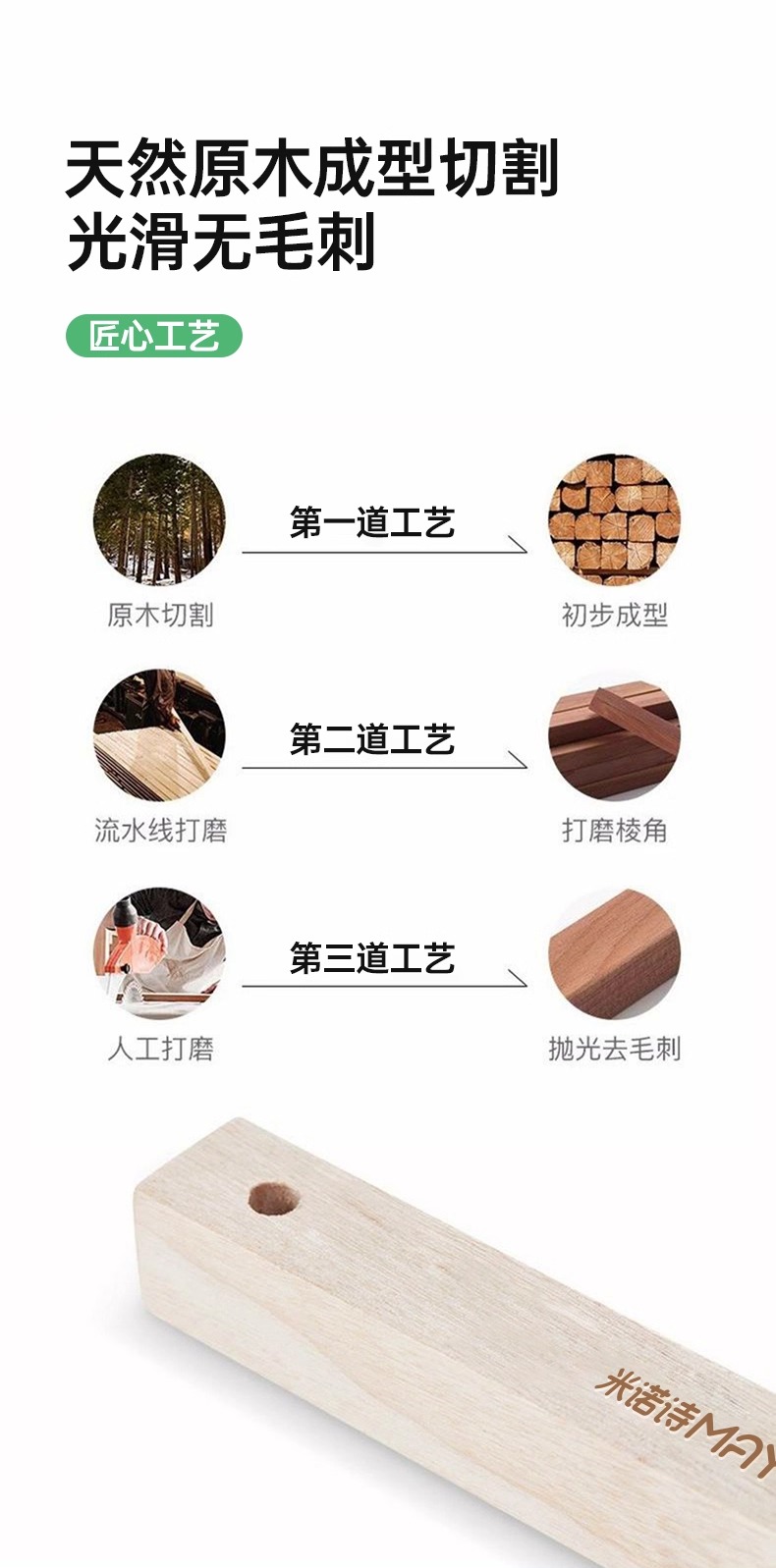 天然原木成型切割
光滑无毛刺

匠心工艺

第一道工艺

原木切割

初步成型

第二道工艺

流水线打磨

打磨棱角

第三道工艺

人工打磨

抛光去毛刺

米诺诗MAY