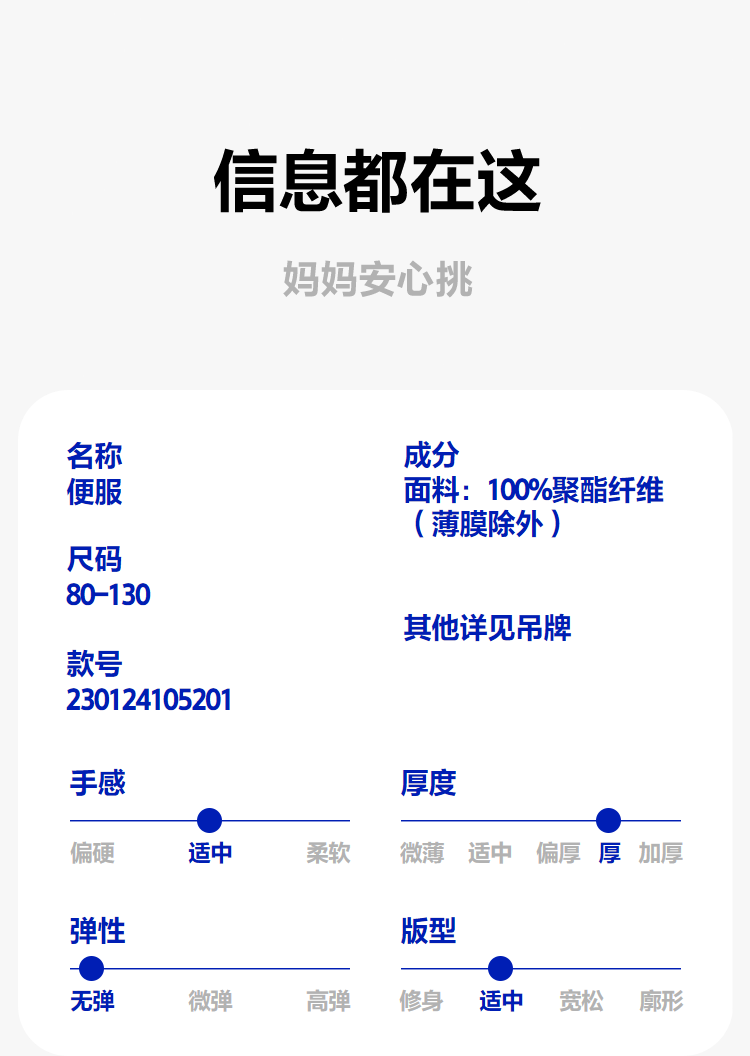 信息都在这

妈妈安心挑

名称
便服

尺码
80-130

款号
230124105201

成分
面料：100%聚酯纤维
（薄膜除外）

其他详见吊牌

手感
偏硬 适中 柔软

厚度
微薄 适中 偏厚 厚 加厚

弹性
无弹 微弹 高弹

版型
修身 适中 宽松 廓形