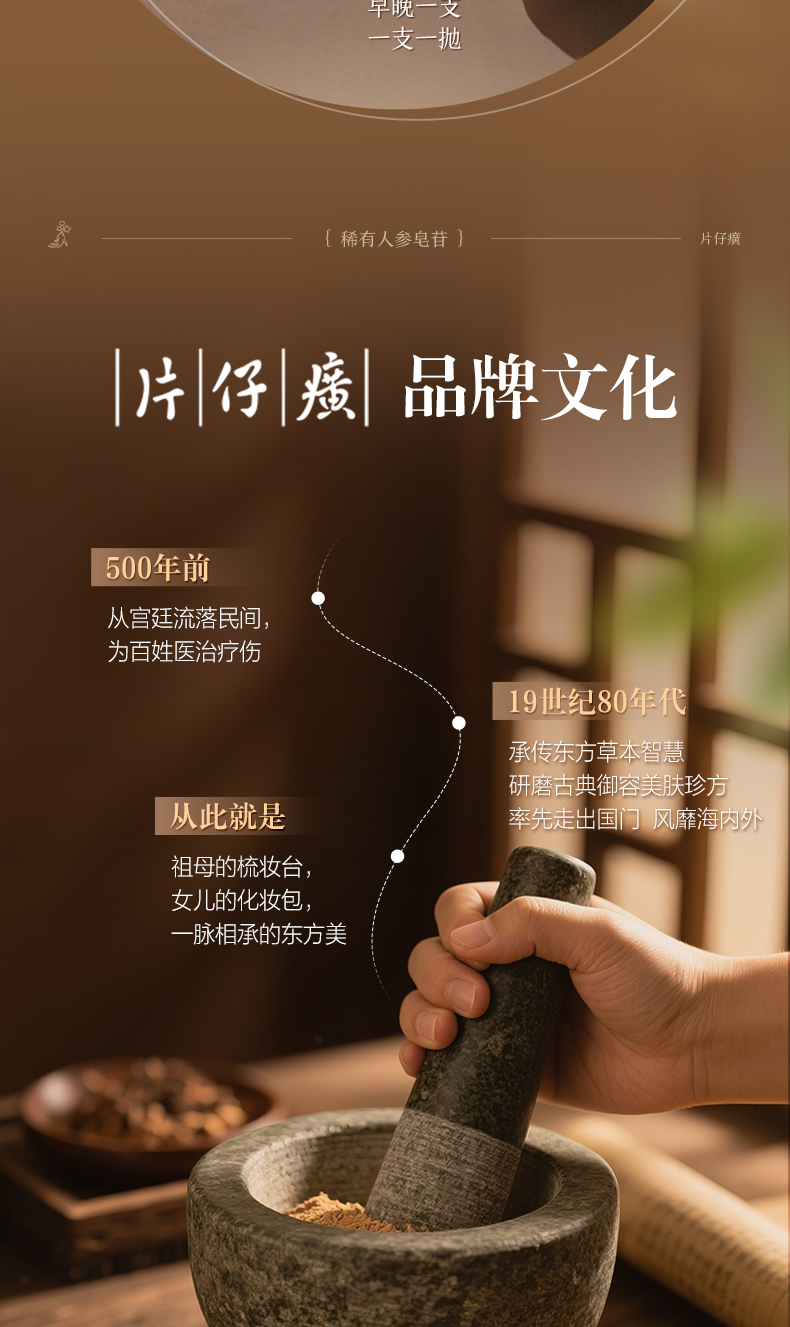 早晚一支
一支一抛

{ 稀有人参皂苷 } 片仔癀

片仔癀 品牌文化

500年前
从宫廷流落民间，
为百姓医治疗伤

19世纪80年代
承传东方草本智慧
研磨古典御容美肤珍方
率先走出国门 风靡海内外

从此就是
祖母的梳妆台，
女儿的化妆包，
一脉相承的东方美