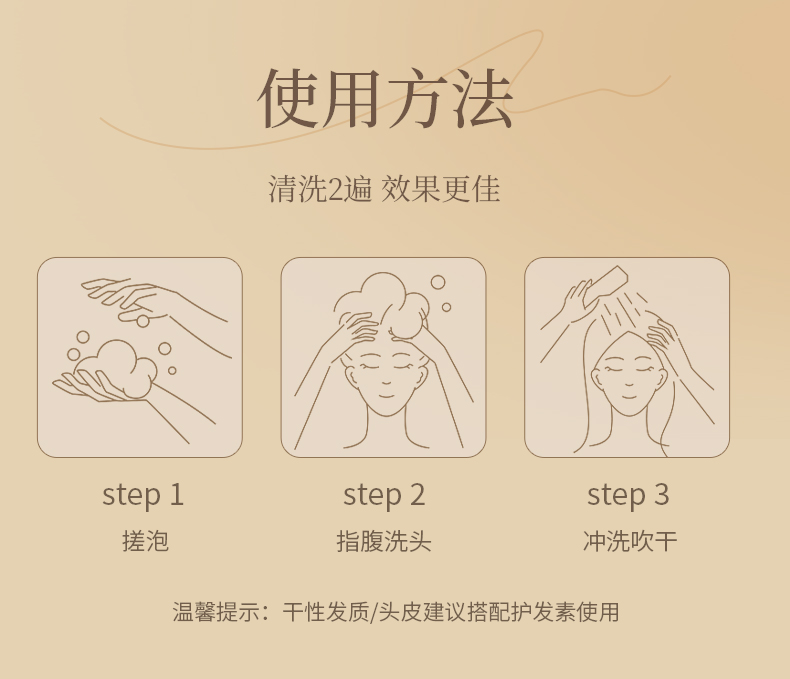 使用方法

清洗2遍 效果更佳

step 1
搓泡

step 2
指腹洗头

step 3
冲洗吹干

温馨提示：干性发质/头皮建议搭配护发素使用