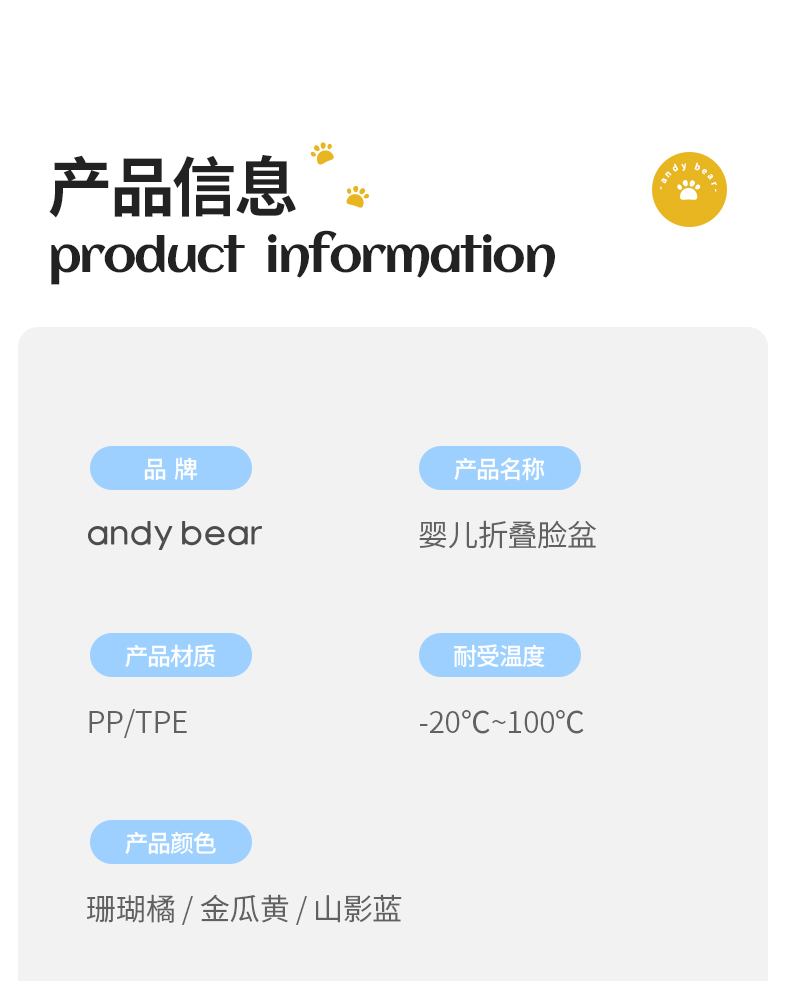 产品信息
product information

andy bear

品 牌

andy bear

产品名称

婴儿折叠脸盆

产品材质

PP/TPE

耐受温度

-20℃~100℃

产品颜色

珊瑚橘 / 金瓜黄 / 山影蓝