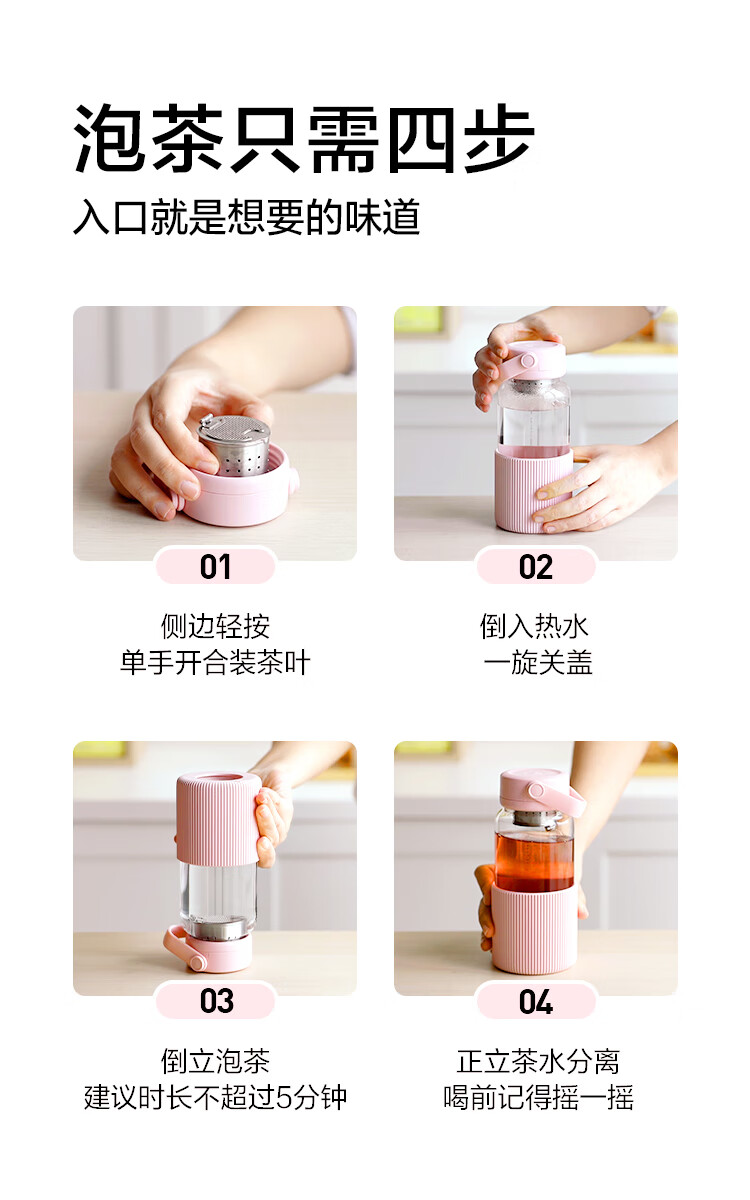 泡茶只需四步

入口就是想要的味道

01

侧边轻按
单手开合装茶叶

02

倒入热水
一旋关盖

03

倒立泡茶
建议时长不超过5分钟

04

正立茶水分离
喝前记得摇一摇