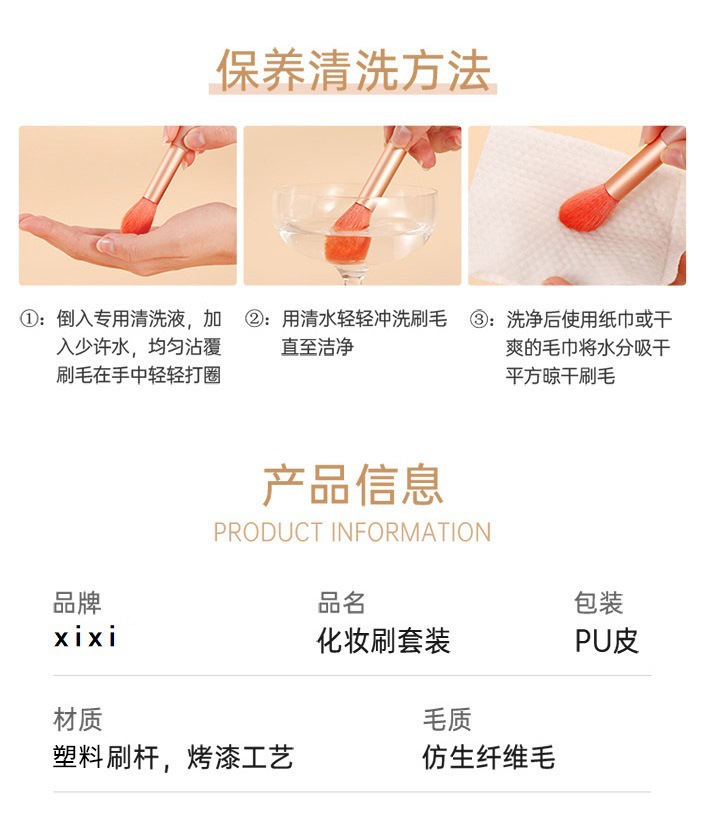 保养清洗方法

①：倒入专用清洗液，加入少许水，均匀沾覆刷毛在手中轻轻打圈

②：用清水轻轻冲洗刷毛直至洁净

③：洗净后使用纸巾或干爽的毛巾将水分吸干平方晾干刷毛

产品信息
PRODUCT INFORMATION

品牌
xixi

品名
化妆刷套装

包装
PU皮

材质
塑料刷杆，烤漆工艺

毛质
仿生纤维毛