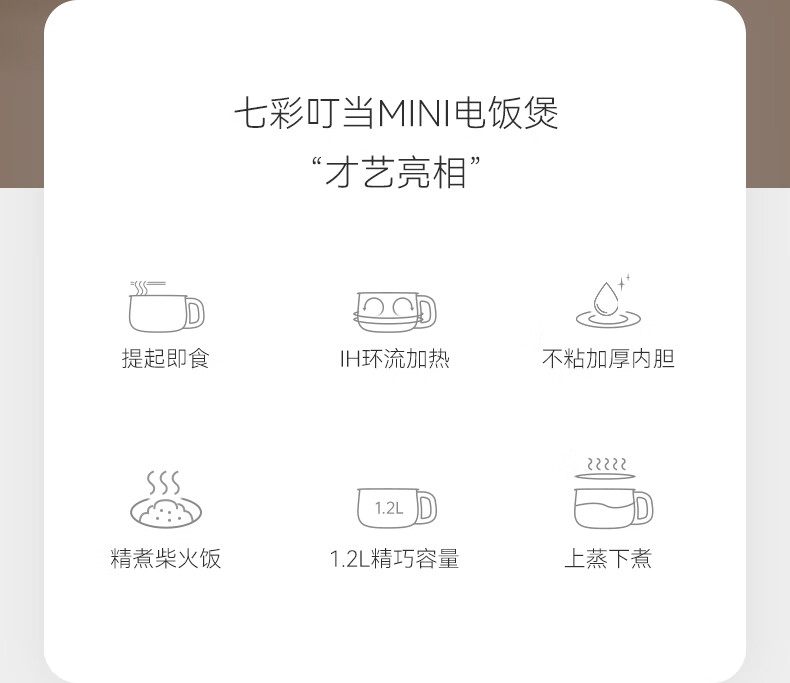 七彩叮当MINI电饭煲
“才艺亮相”

提起即食

IH环流加热

不粘加厚内胆

精煮柴火饭

1.2L

1.2L精巧容量

上蒸下煮