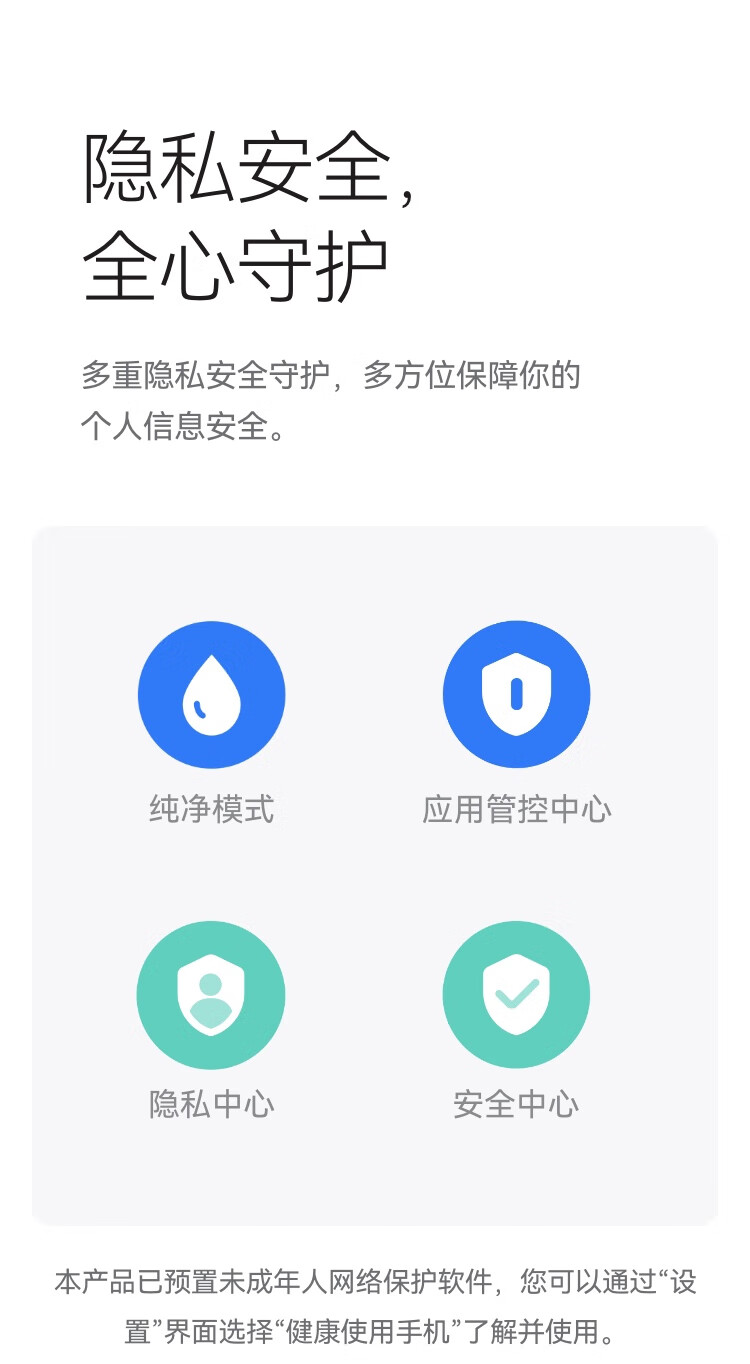 隐私安全,
全心守护

多重隐私安全守护，多方位保障你的个人信息安全。

纯净模式

应用管控中心

隐私中心

安全中心

本产品已预置未成年人网络保护软件，您可以通过“设置”界面选择“健康使用手机”了解并使用。